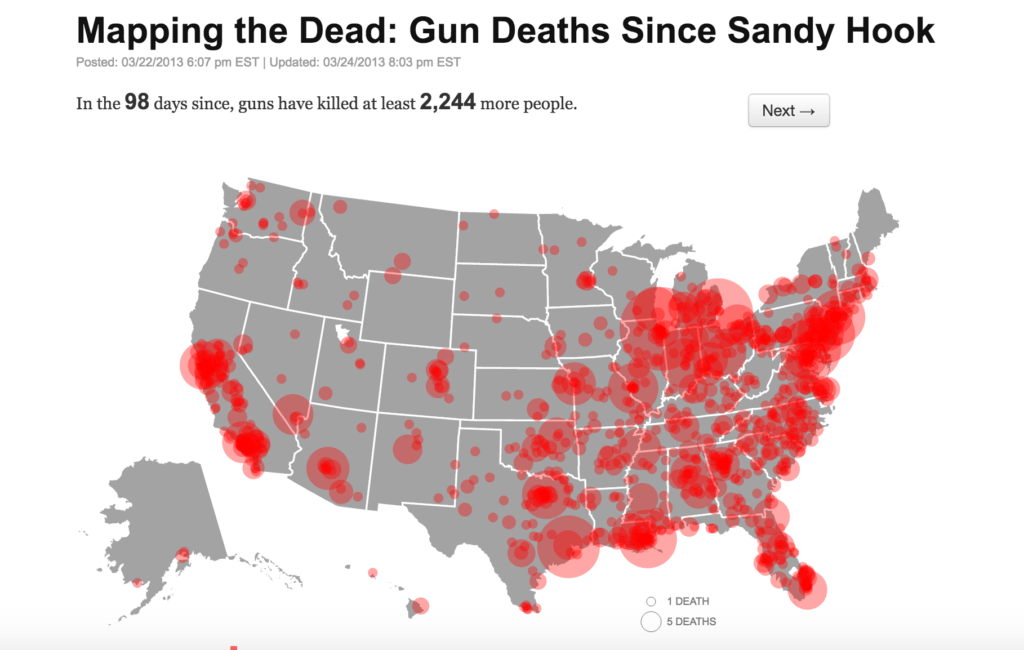 Mapping the Dead: Gun Deaths Since Sandy Hook

Posted: 03/22/2013 6:07 pm EST | Updated: 03/24/2013 8:03 pm EST

In the 98 days since, guns have killed at least 2,244 more people.

Next →

1 DEATH
5 DEATHS