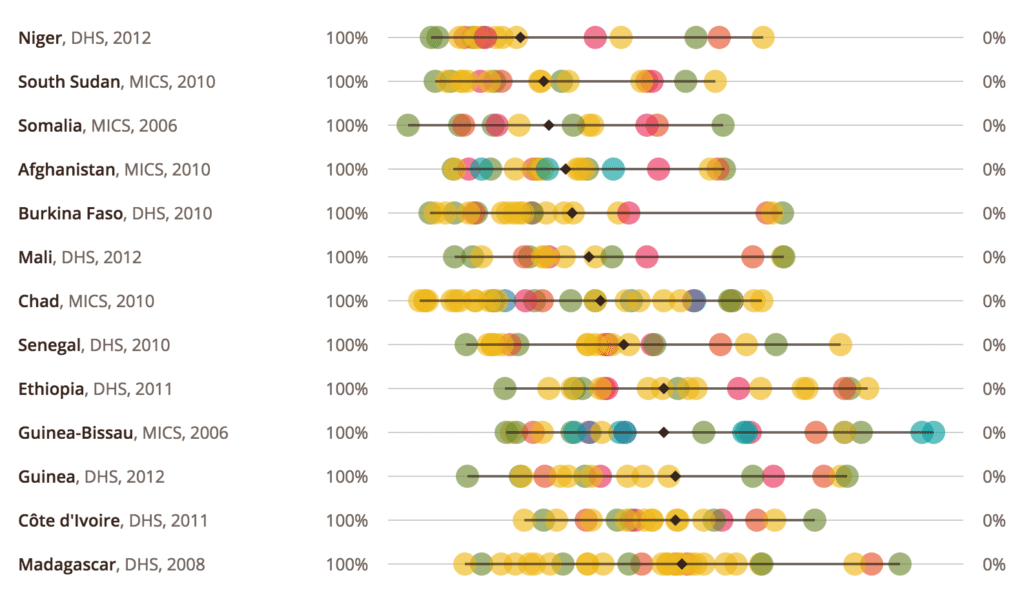 Niger, DHS, 2012 100% 0%
South Sudan, MICS, 2010 100% 0%
Somalia, MICS, 2006 100% 0%
Afghanistan, MICS, 2010 100% 0%
Burkina Faso, DHS, 2010 100% 0%
Mali, DHS, 2012 100% 0%
Chad, MICS, 2010 100% 0%
Senegal, DHS, 2010 100% 0%
Ethiopia, DHS, 2011 100% 0%
Guinea-Bissau, MICS, 2006 100% 0%
Guinea, DHS, 2012 100% 0%
Côte d'Ivoire, DHS, 2011 100% 0%
Madagascar, DHS, 2008 100% 0%