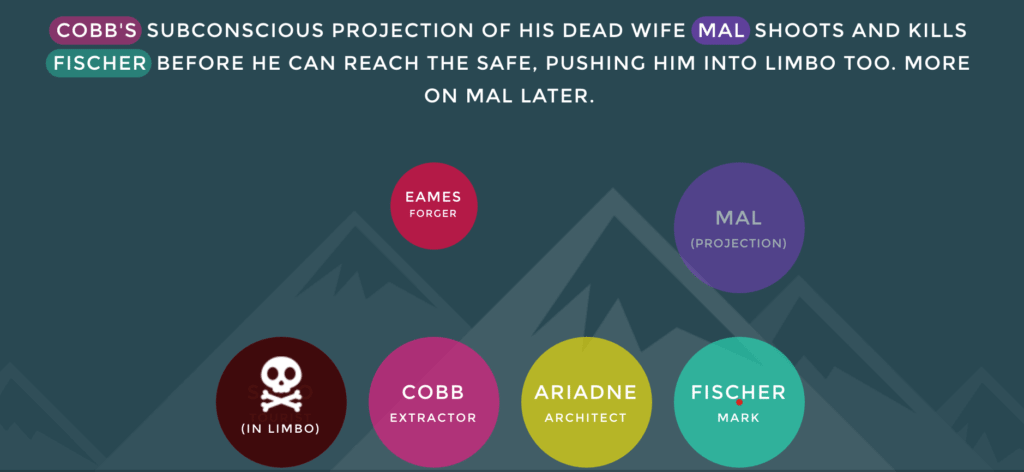 COBB'S SUBCONSCIOUS PROJECTION OF HIS DEAD WIFE MAL SHOOTS AND KILLS FISCHER BEFORE HE CAN REACH THE SAFE, PUSHING HIM INTO LIMBO TOO. MORE ON MAL LATER.

EAMES
FORGER

MAL
(PROJECTION)

(IN LIMBO)

COBB
EXTRACTOR

ARIADNE
ARCHITECT

FISCHER
MARK