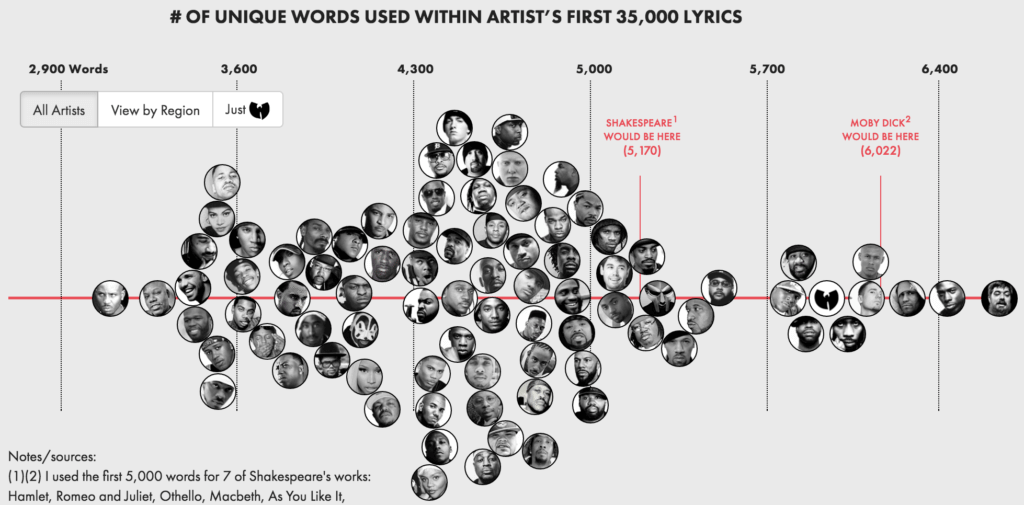 # OF UNIQUE WORDS USED WITHIN ARTIST'S FIRST 35,000 LYRICS

2,900 Words

3,600

4,300

5,000

5,700

6,400

All Artists

View by Region

Just

SHAKESPEARE$^1$ WOULD BE HERE (5,170)

MOBY DICK$^2$ WOULD BE HERE (6,022)

Notes/sources:
(1)(2) I used the first 5,000 words for 7 of Shakespeare's works: Hamlet, Romeo and Juliet, Othello, Macbeth, As You Like It,