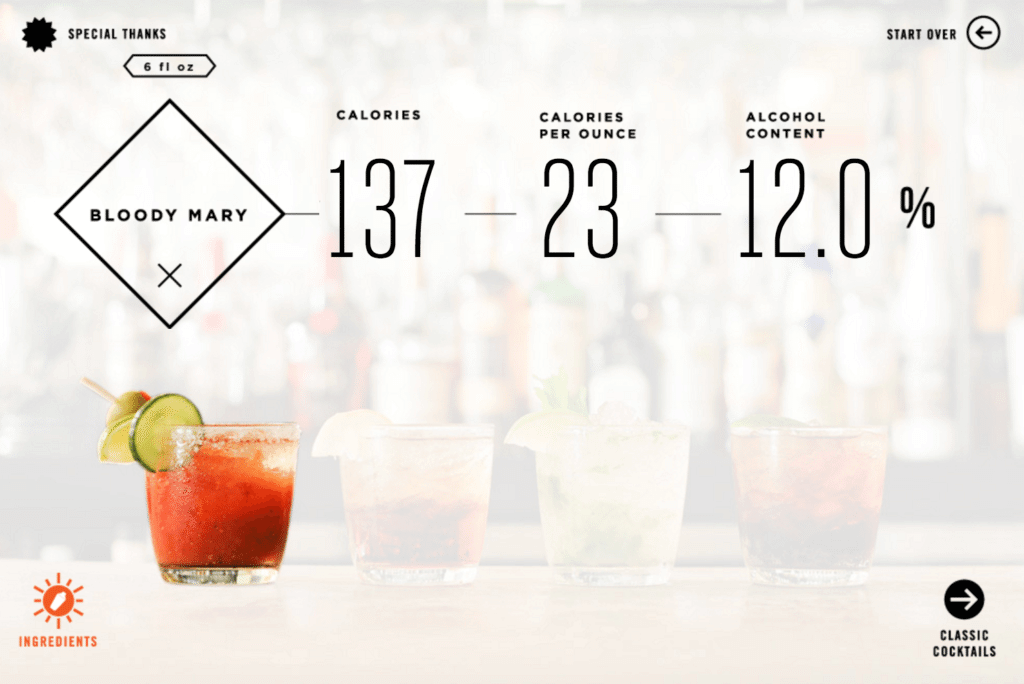 SPECIAL THANKS

START OVER

6 fl oz

BLOODY MARY

CALORIES
137

CALORIES PER OUNCE
23

ALCOHOL CONTENT
12.0 %

INGREDIENTS

CLASSIC COCKTAILS