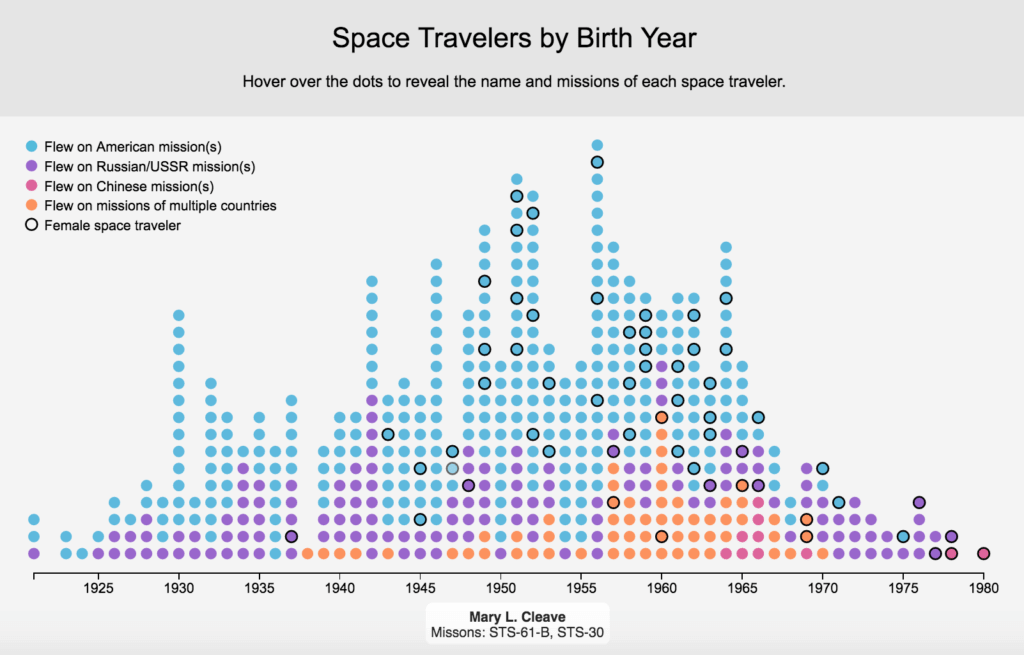 Space Travelers by Birth Year

Hover over the dots to reveal the name and missions of each space traveler.

Flew on American mission(s)
Flew on Russian/USSR mission(s)
Flew on Chinese mission(s)
Flew on missions of multiple countries
Female space traveler

1925 1930 1935 1940 1945 1950 1955 1960 1965 1970 1975 1980

Mary L. Cleave
Missons: STS-61-B, STS-30