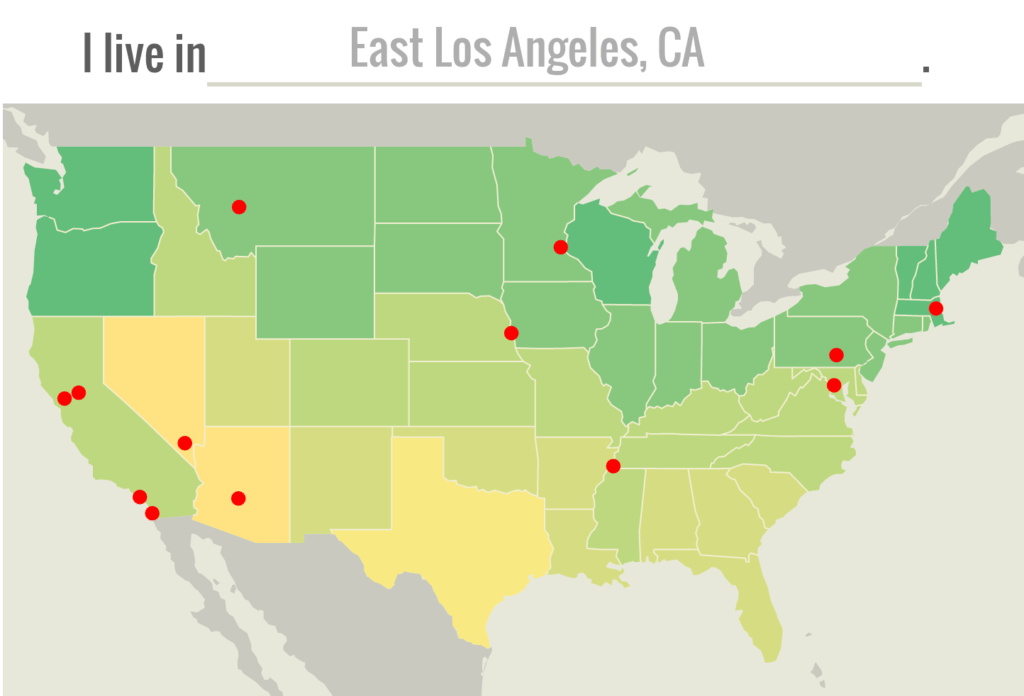 I live in East Los Angeles, CA .