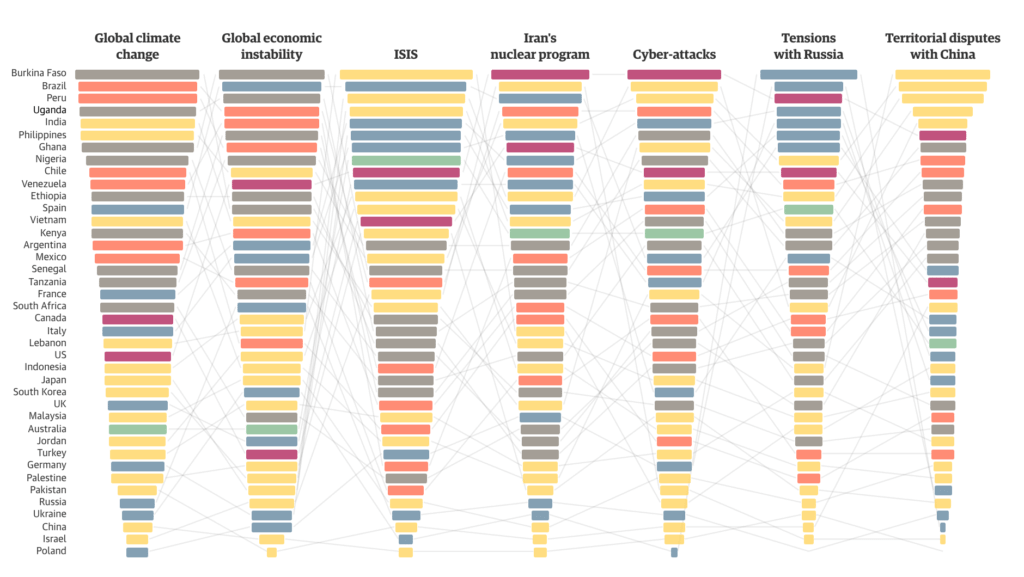 Global climate change

Global economic instability

ISIS

Iran's nuclear program

Cyber-attacks

Tensions with Russia

Territorial disputes with China

Burkina Faso
Brazil
Peru
Uganda
India
Philippines
Ghana
Nigeria
Chile
Venezuela
Ethiopia
Spain
Vietnam
Kenya
Argentina
Mexico
Senegal
Tanzania
France
South Africa
Canada
Italy
Lebanon
US
Indonesia
Japan
South Korea
UK
Malaysia
Australia
Jordan
Turkey
Germany
Palestine
Pakistan
Russia
Ukraine
China
Israel
Poland