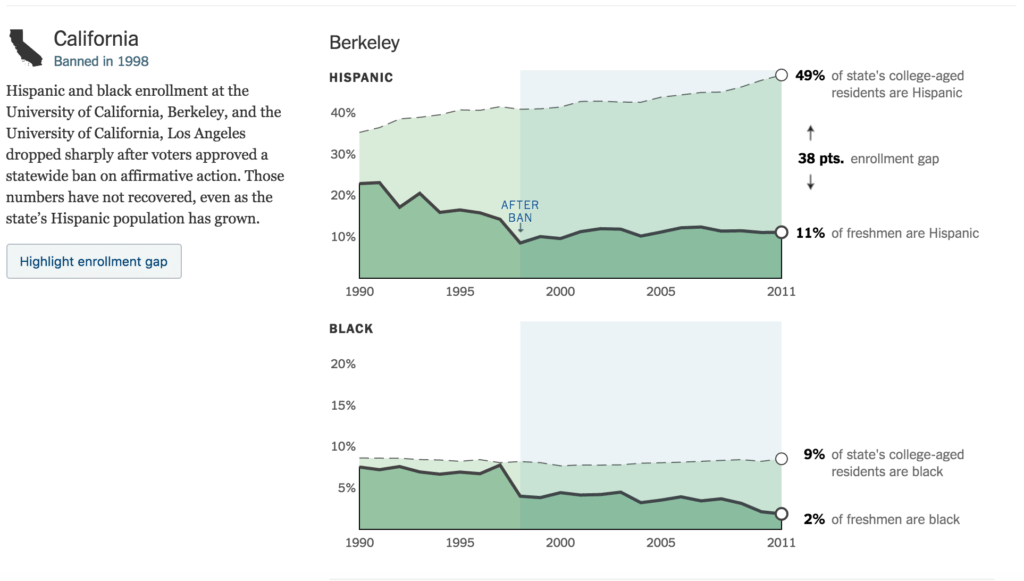 California
Banned in 1998

Hispanic and black enrollment at the University of California, Berkeley, and the University of California, Los Angeles dropped sharply after voters approved a statewide ban on affirmative action. Those numbers have not recovered, even as the state's Hispanic population has grown.

Highlight enrollment gap

Berkeley

HISPANIC

40%
30%
20%
10%

AFTER BAN

1990 1995 2000 2005 2011

49% of state's college-aged residents are Hispanic

38 pts. enrollment gap

11% of freshmen are Hispanic

BLACK

20%
15%
10%
5%

1990 1995 2000 2005 2011

9% of state's college-aged residents are black

2% of freshmen are black