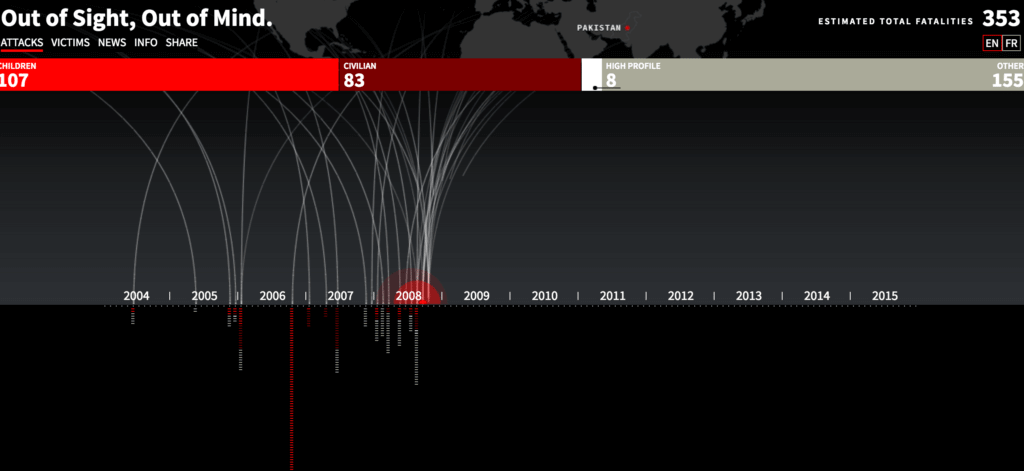 Out of Sight, Out of Mind.

ATTACKS VICTIMS NEWS INFO SHARE

PAKISTAN

ESTIMATED TOTAL FATALITIES 353

EN FR

CHILDREN
107

CIVILIAN
83

HIGH PROFILE
8

OTHER
155

2004 2005 2006 2007 2008 2009 2010 2011 2012 2013 2014 2015