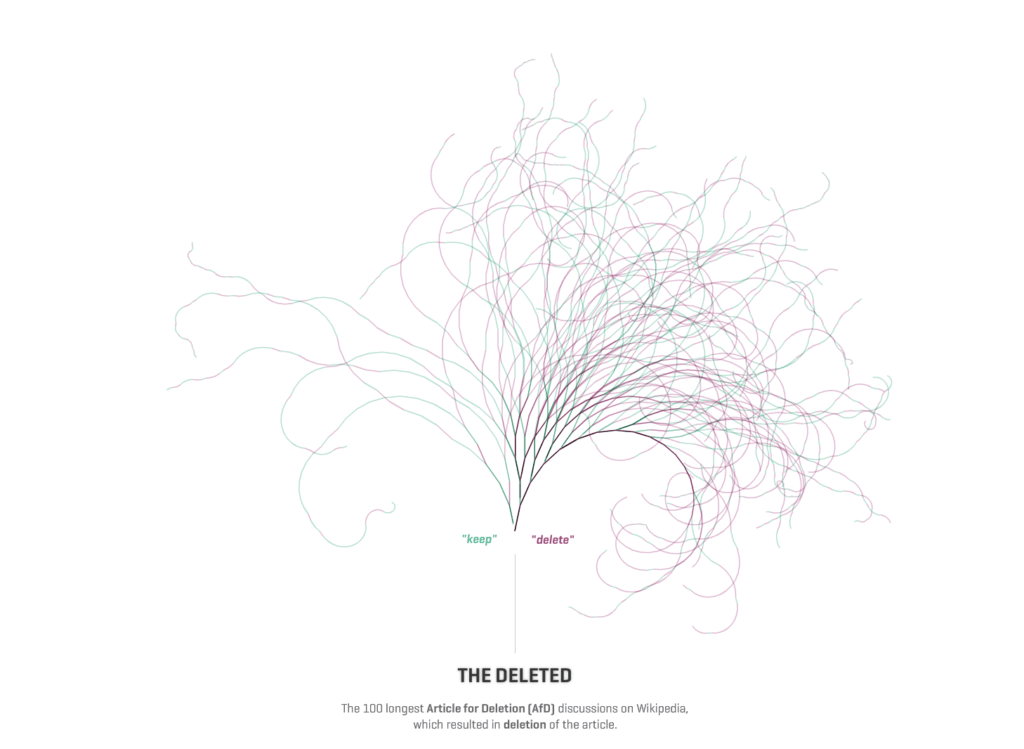 "keep" "delete"

THE DELETED

The 100 longest Article for Deletion (AfD) discussions on Wikipedia, which resulted in deletion of the article.