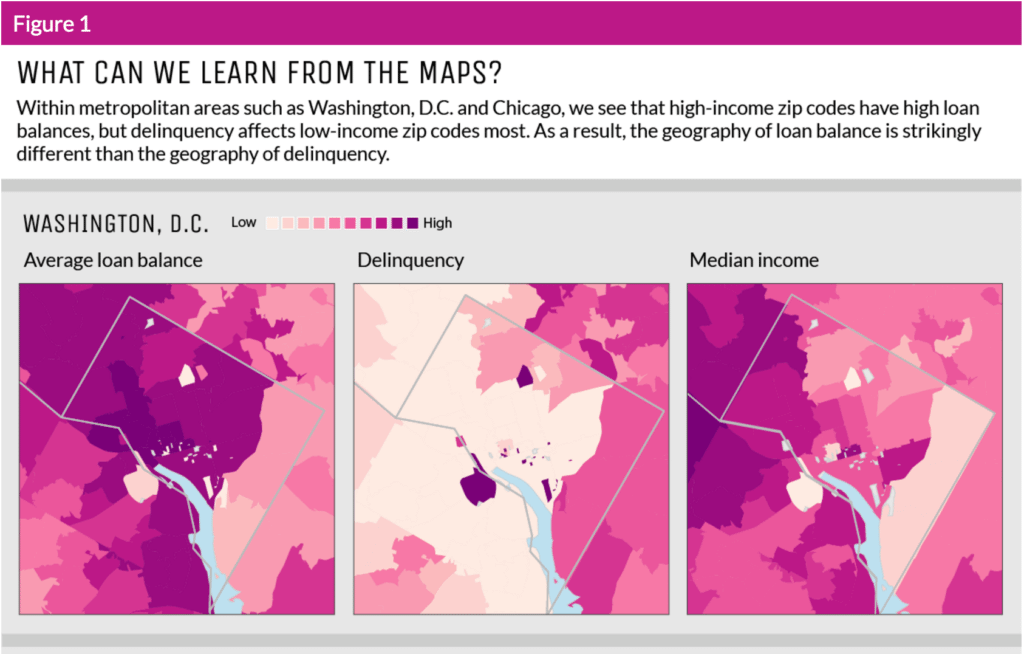 Figure 1

WHAT CAN WE LEARN FROM THE MAPS?

Within metropolitan areas such as Washington, D.C. and Chicago, we see that high-income zip codes have high loan balances, but delinquency affects low-income zip codes most. As a result, the geography of loan balance is strikingly different than the geography of delinquency.

WASHINGTON, D.C. Low High

Average loan balance

Delinquency

Median income