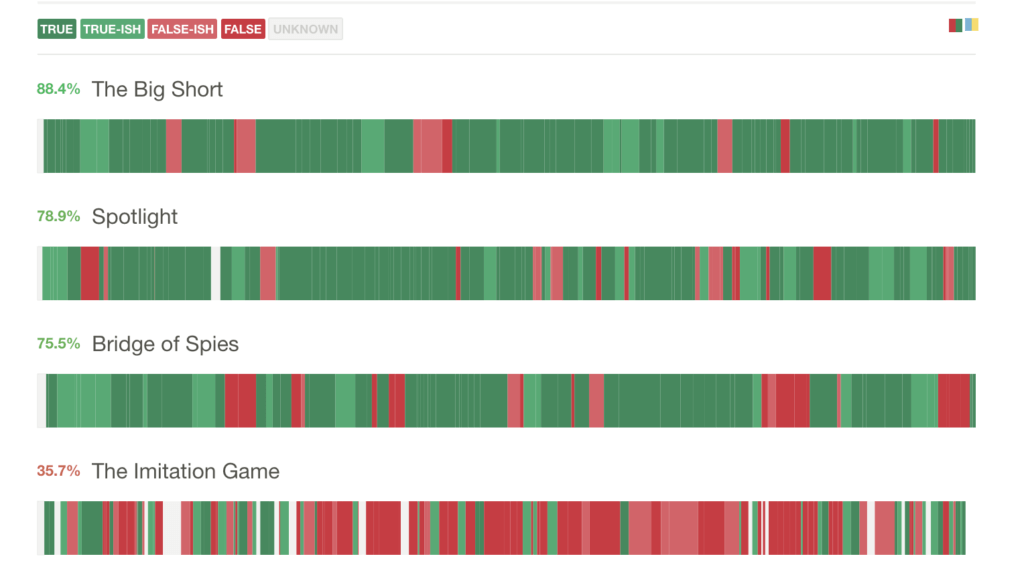 TRUE TRUE-ISH FALSE-ISH FALSE UNKNOWN

88.4% The Big Short

78.9% Spotlight

75.5% Bridge of Spies

35.7% The Imitation Game