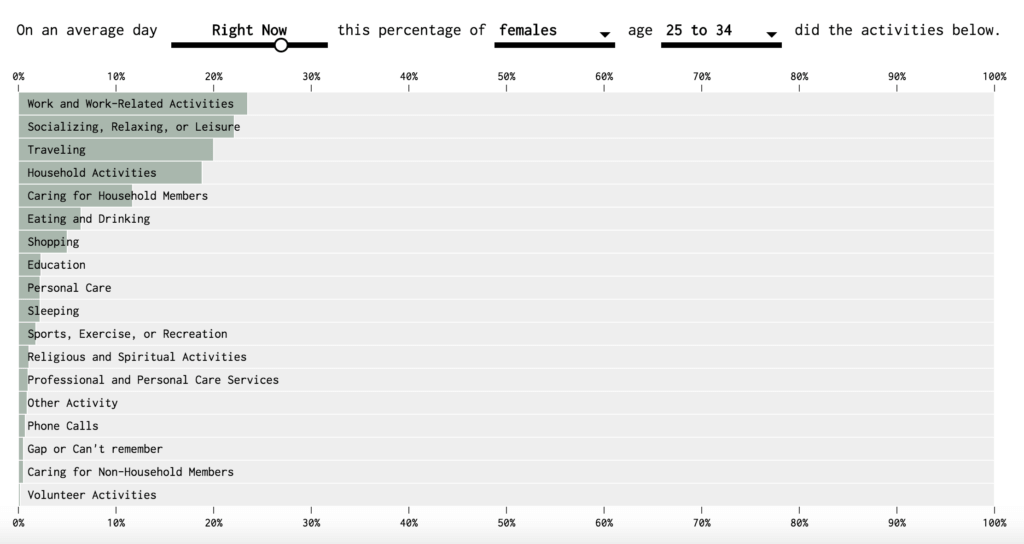 On an average day Right Now this percentage of females age 25 to 34 did the activities below.

0% 10% 20% 30% 40% 50% 60% 70% 80% 90% 100%

Work and Work-Related Activities
Socializing, Relaxing, or Leisure
Traveling
Household Activities
Caring for Household Members
Eating and Drinking
Shopping
Education
Personal Care
Sleeping
Sports, Exercise, or Recreation
Religious and Spiritual Activities
Professional and Personal Care Services
Other Activity
Phone Calls
Gap or Can't remember
Caring for Non-Household Members
Volunteer Activities

0% 10% 20% 30% 40% 50% 60% 70% 80% 90% 100%