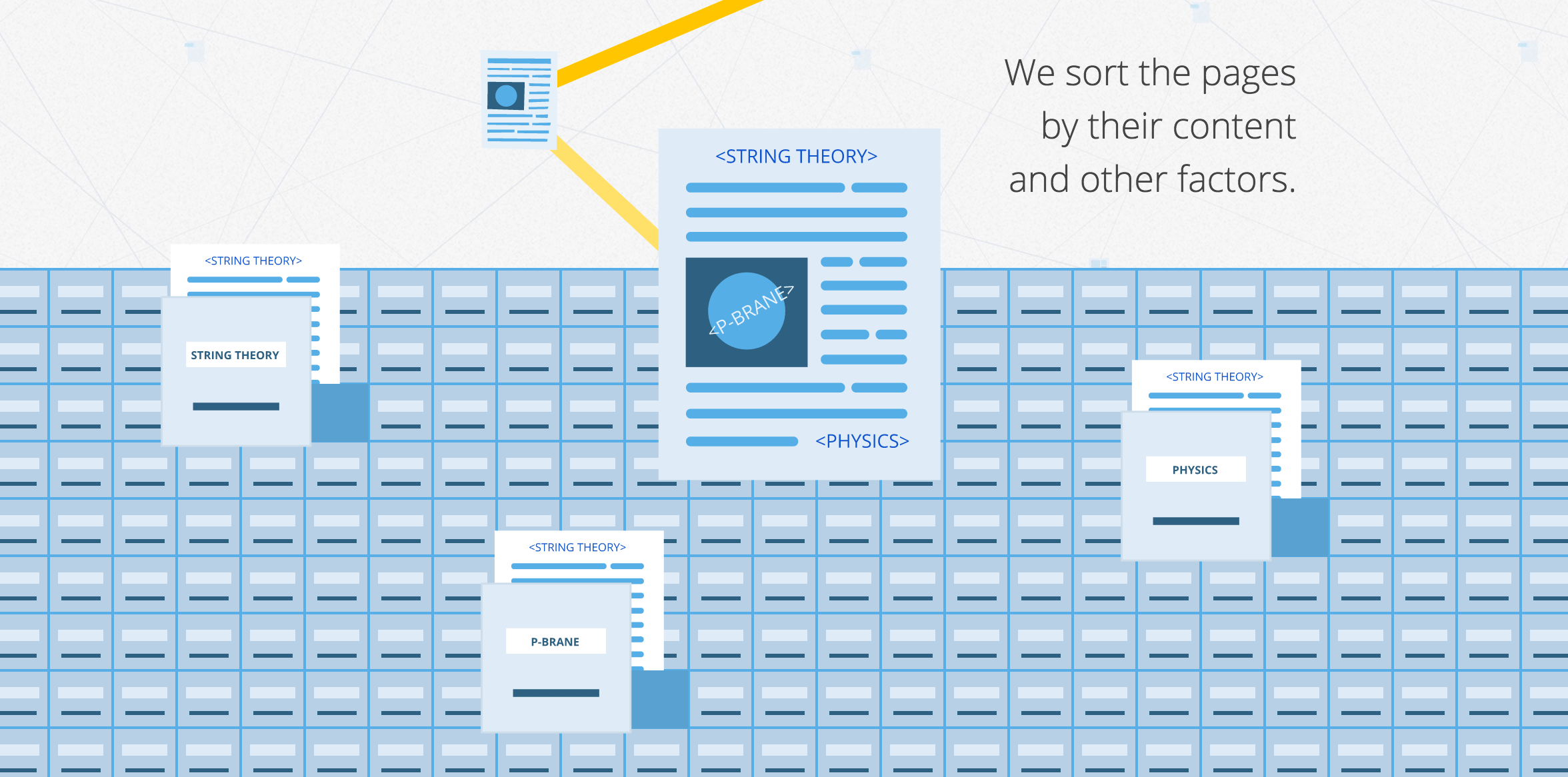 We sort the pages by their content and other factors.

<STRING THEORY>

<P-BRANE>

<PHYSICS>

<STRING THEORY>

STRING THEORY

<STRING THEORY>

PHYSICS

<STRING THEORY>

P-BRANE