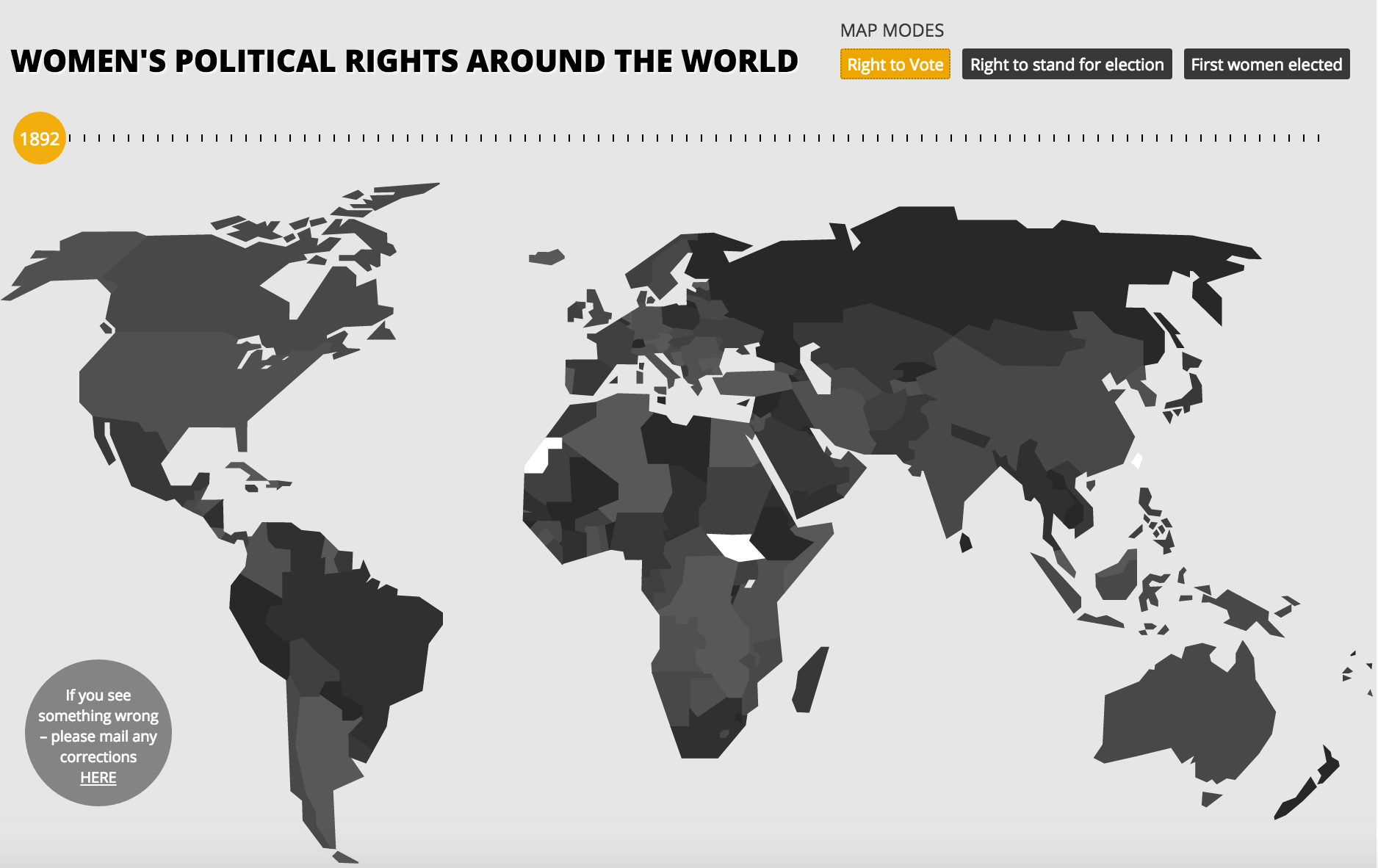 WOMEN'S POLITICAL RIGHTS AROUND THE WORLD

MAP MODES

Right to Vote

Right to stand for election

First women elected

1892

If you see something wrong – please mail any corrections HERE