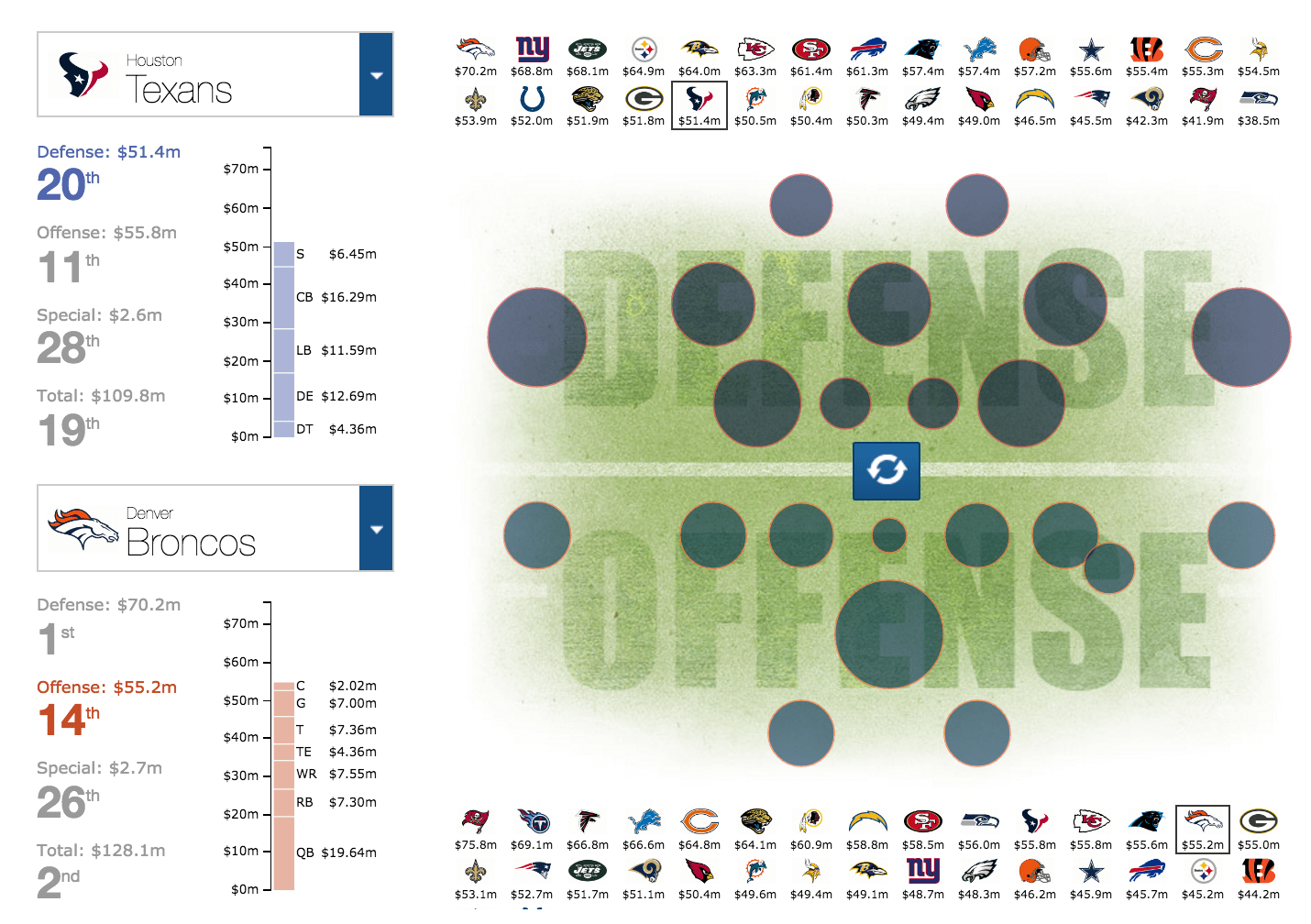 Houston
Texans

Defense: $51.4m
20th

Offense: $55.8m
11th

Special: $2.6m
28th

Total: $109.8m
19th

$70m
$60m
$50m
$40m
$30m
$20m
$10m
$0m

S $6.45m
CB $16.29m
LB $11.59m
DE $12.69m
DT $4.36m

Denver
Broncos

Defense: $70.2m
1st

Offense: $55.2m
14th

Special: $2.7m
26th

Total: $128.1m
2nd

$70m
$60m
$50m
$40m
$30m
$20m
$10m
$0m

C $2.02m
G $7.00m
T $7.36m
TE $4.36m
WR $7.55m
RB $7.30m
QB $19.64m

$70.2m $68.8m $68.1m $64.9m $64.0m $63.3m $61.4m $61.3m $57.4m $57.4m $57.2m $55.6m $55.4m $55.3m $54.5m
$53.9m $52.0m $51.9m $51.8m $51.4m $50.5m $50.4m $50.3m $49.4m $49.0m $46.5m $45.5m $42.3m $41.9m $38.5m

DEFENSE
OFFENSE

$75.8m $69.1m $66.8m $66.6m $64.8m $64.1m $60.9m $58.8m $58.5m $56.0m $55.8m $55.8m $55.6m $55.2m $55.0m
$53.1m $52.7m $51.7m $51.1m $50.4m $49.6m $49.4m $49.1m $48.7m $48.3m $46.2m $45.9m $45.7m $45.2m $44.2m