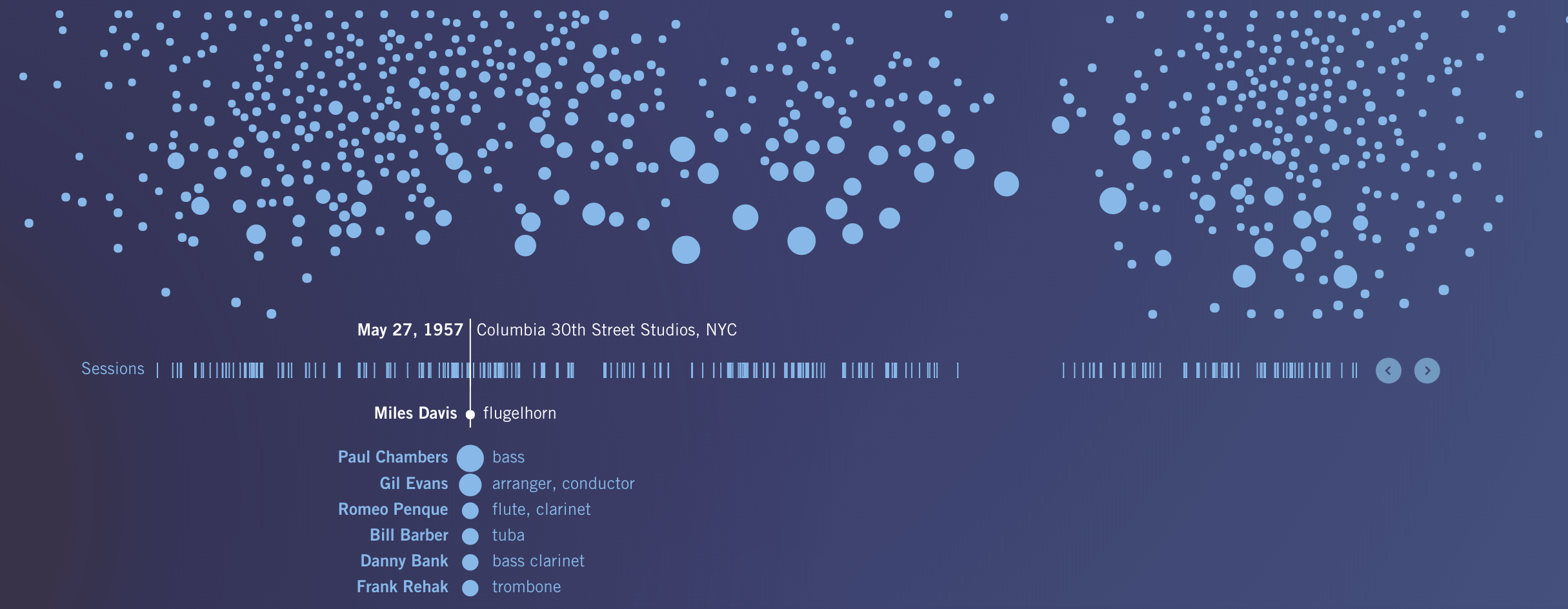 May 27, 1957 Columbia 30th Street Studios, NYC

Sessions

Miles Davis flugelhorn

Paul Chambers bass
Gil Evans arranger, conductor
Romeo Penque flute, clarinet
Bill Barber tuba
Danny Bank bass clarinet
Frank Rehak trombone