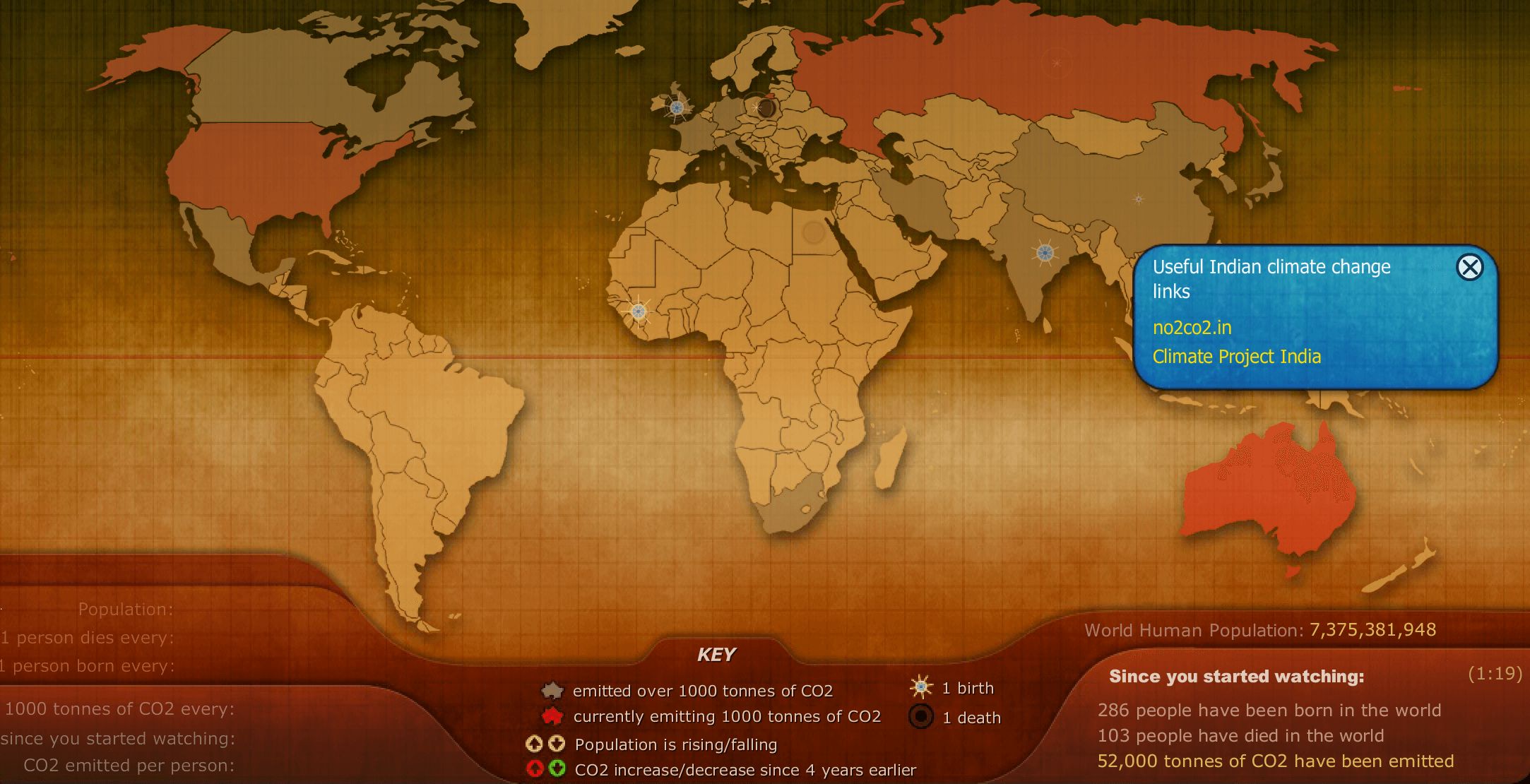 Useful Indian climate change links

no2co2.in

Climate Project India

Population:

1 person dies every:

1 person born every:

1000 tonnes of CO2 every:

since you started watching:

CO2 emitted per person:

KEY

emitted over 1000 tonnes of CO2

currently emitting 1000 tonnes of CO2

Population is rising/falling

CO2 increase/decrease since 4 years earlier

1 birth

1 death

World Human Population: 7,375,381,948

Since you started watching: (1:19)

286 people have been born in the world

103 people have died in the world

52,000 tonnes of CO2 have been emitted