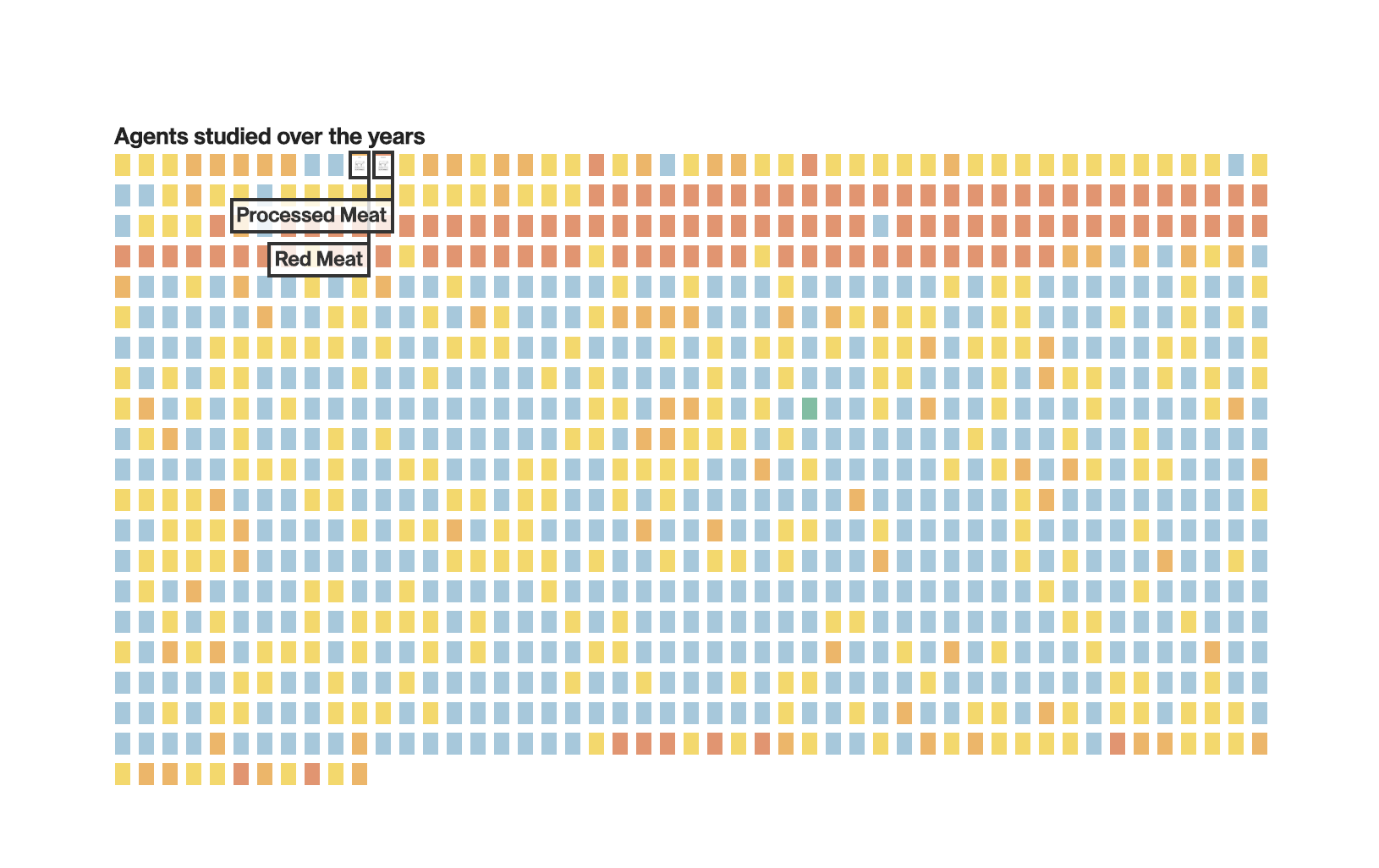 Agents studied over the years

Processed Meat

Red Meat