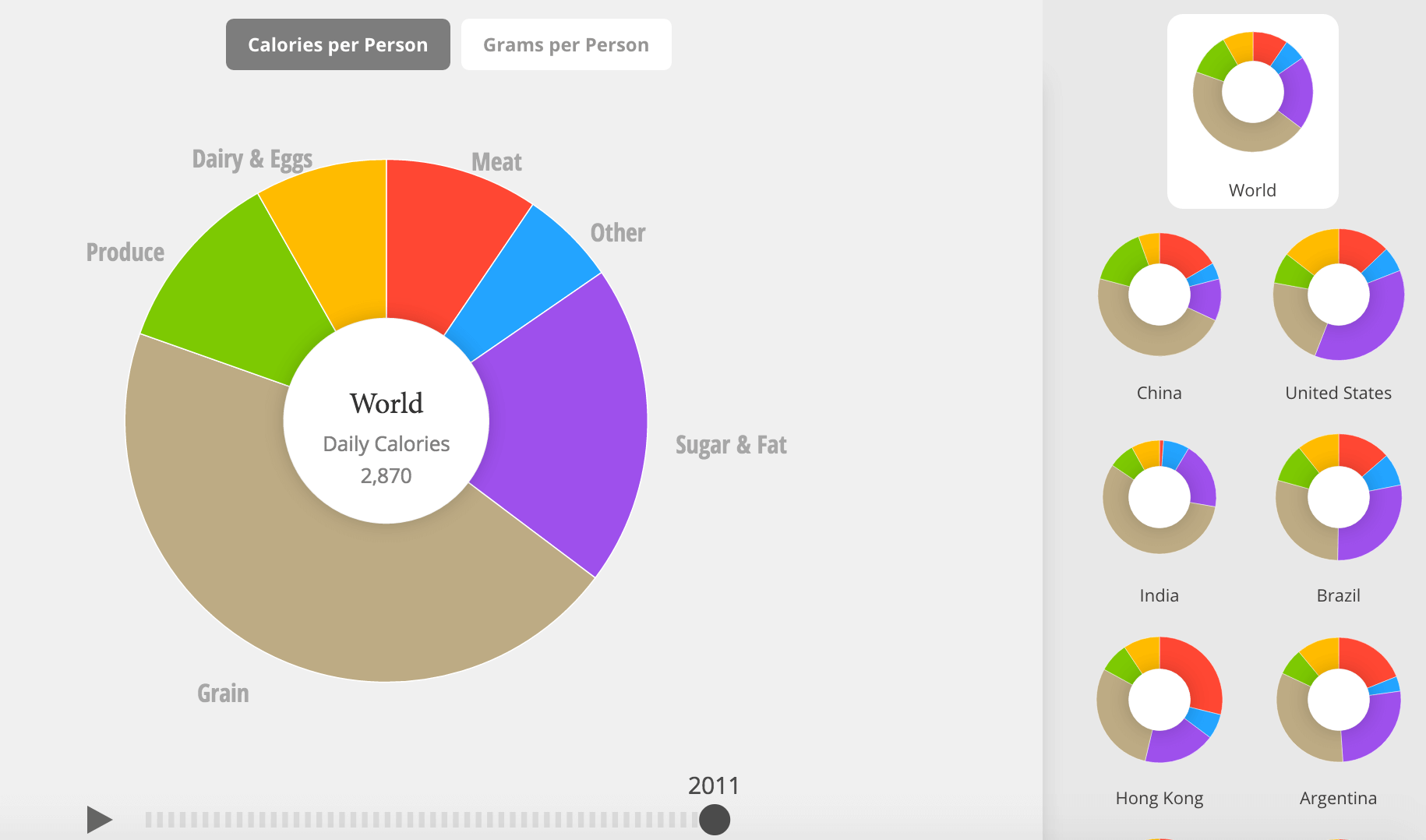 Calories per Person
Grams per Person

Dairy & Eggs
Meat
Other
Produce
Sugar & Fat
Grain

World
Daily Calories
2,870

2011

World
China
United States
India
Brazil
Hong Kong
Argentina