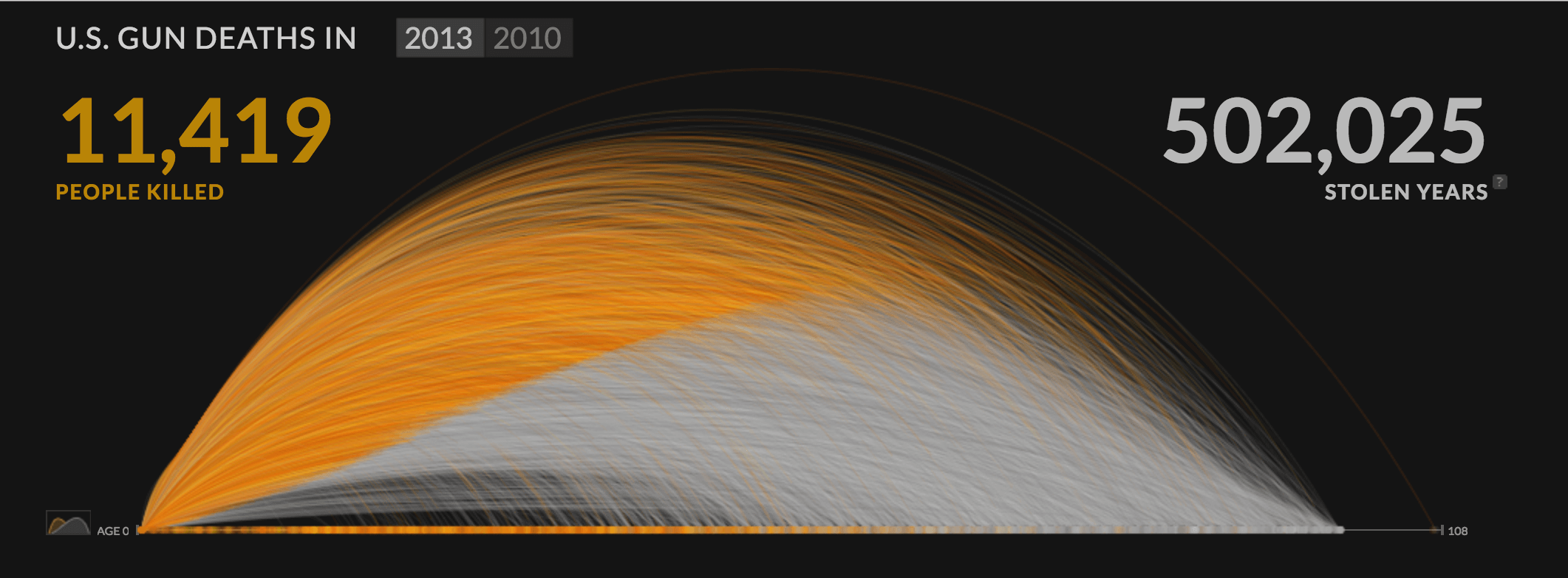 U.S. GUN DEATHS IN 2013 2010

11,419
PEOPLE KILLED

502,025
STOLEN YEARS ?

AGE 0

108