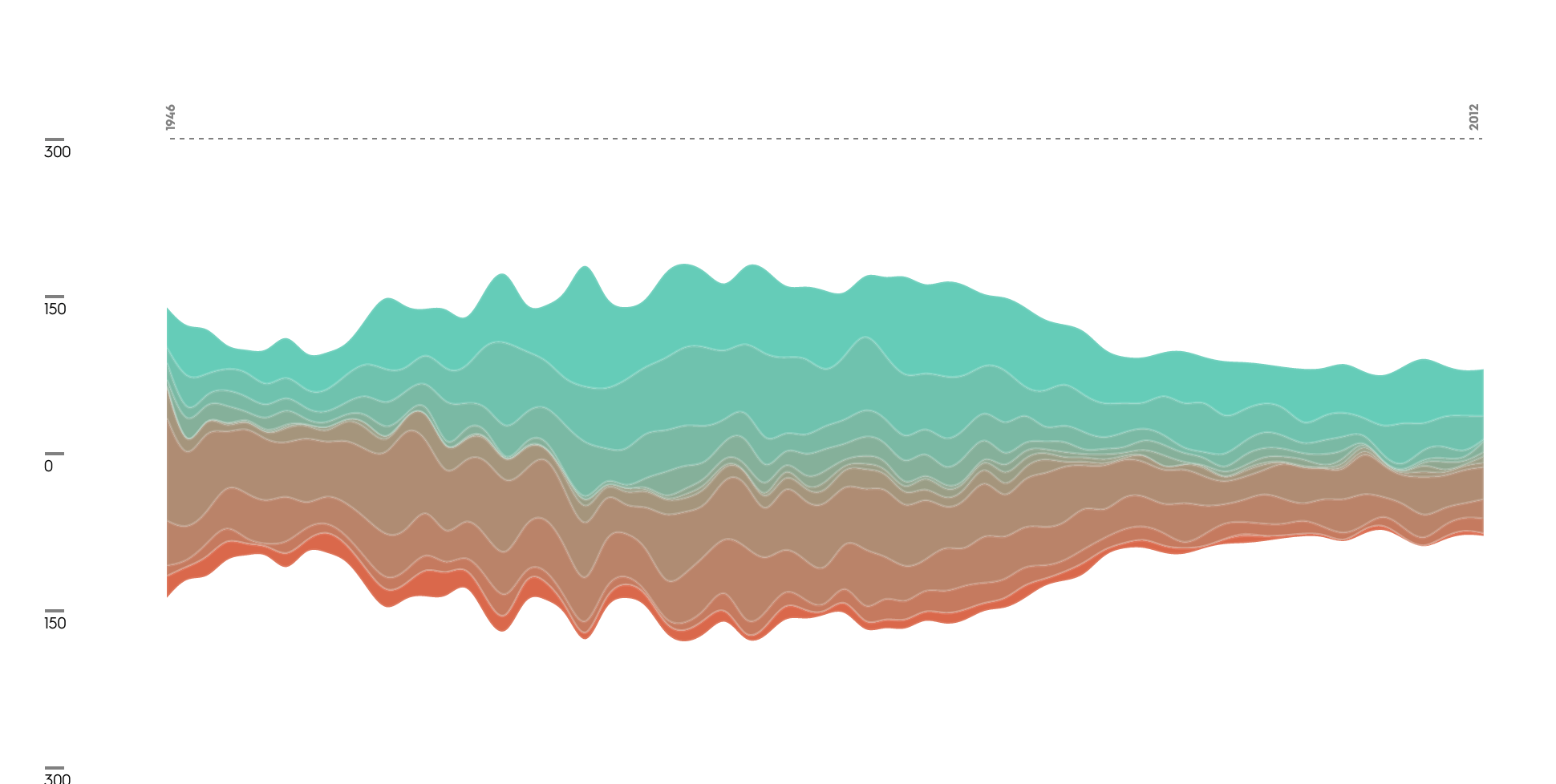 1946

2012

300

150

0

150

300