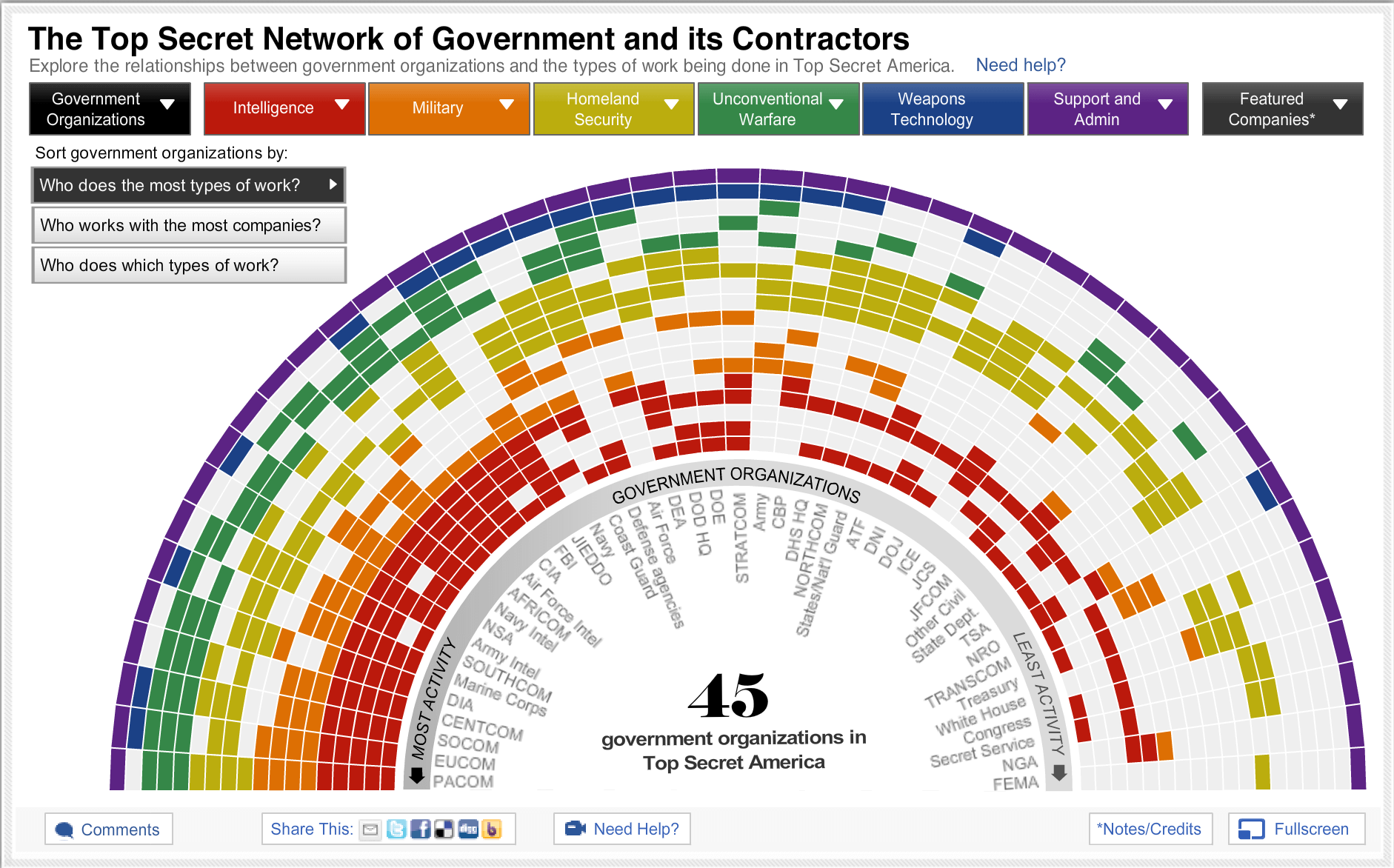 The Top Secret Network of Government and its Contractors

Explore the relationships between government organizations and the types of work being done in Top Secret America. Need help?

Government Organizations

Intelligence

Military

Homeland Security

Unconventional Warfare

Weapons Technology

Support and Admin

Featured Companies*

Sort government organizations by:

Who does the most types of work?

Who works with the most companies?

Who does which types of work?

GOVERNMENT ORGANIZATIONS

MOST ACTIVITY

PACOM
EUCOM
SOCOM
CENTCOM
DIA
Marine Corps
SOUTHCOM
Army Intel
NSA
Navy Intel
AFRICOM
Air Force Intel
CIA
FBI
JIEDDO
Navy
Coast Guard
Defense agencies
Air Force
DEA
DOD HQ
DOE
STRATCOM
Army
CBP
DHS HQ
NORTHCOM
States/Nat'l Guard
ATF
DNI
DOJ
ICE
JCS
JFCOM
Other Civil
State Dept.
TSA
NRO
TRANSCOM
Treasury
White House
Congress
Secret Service
NGA
FEMA

LEAST ACTIVITY

45
government organizations in Top Secret America

Comments

Share This:

Need Help?

*Notes/Credits

Fullscreen