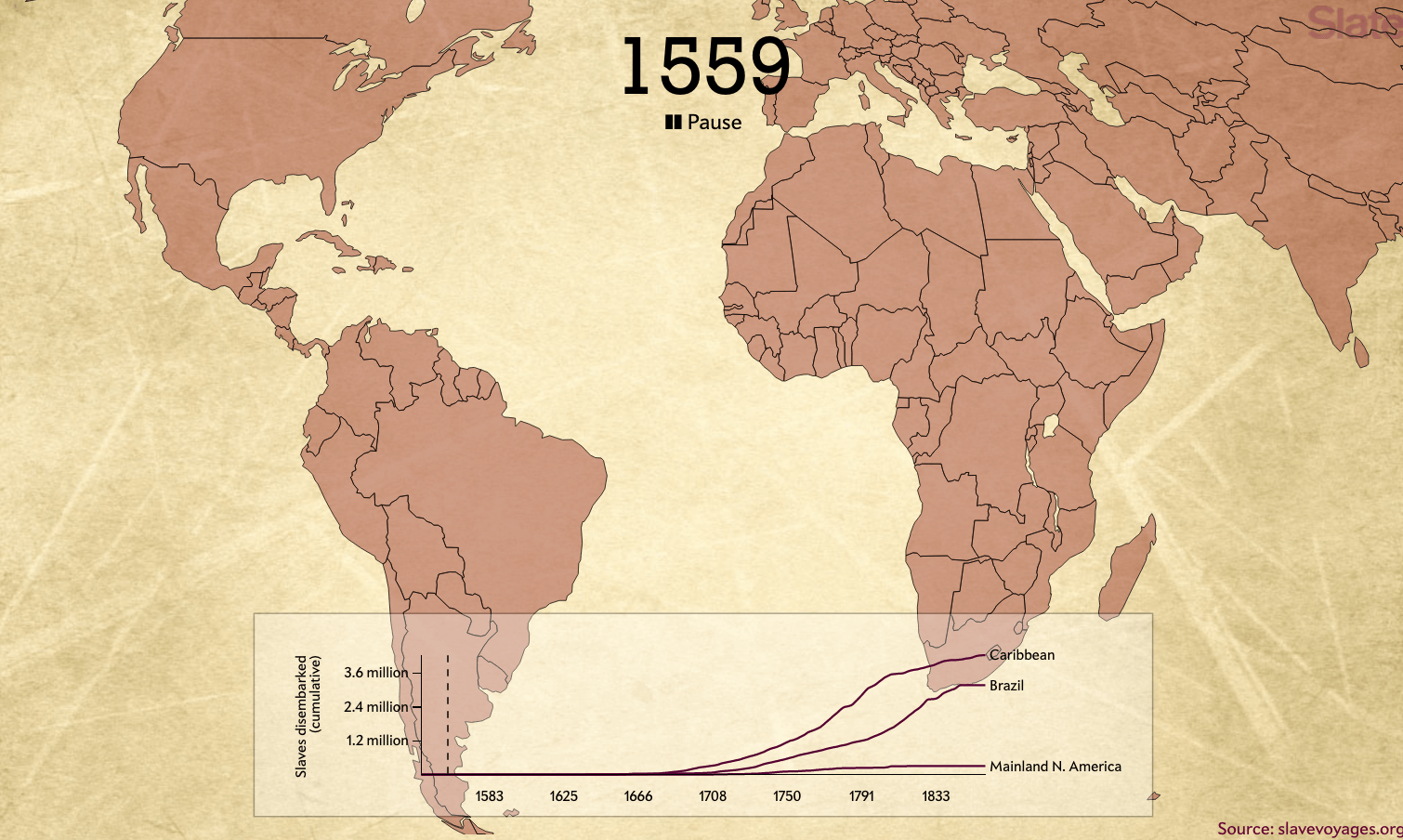 Slate

1559

Pause

Slaves disembarked (cumulative)

3.6 million
2.4 million
1.2 million

Caribbean
Brazil
Mainland N. America

1583 1625 1666 1708 1750 1791 1833

Source: slavevoyages.org