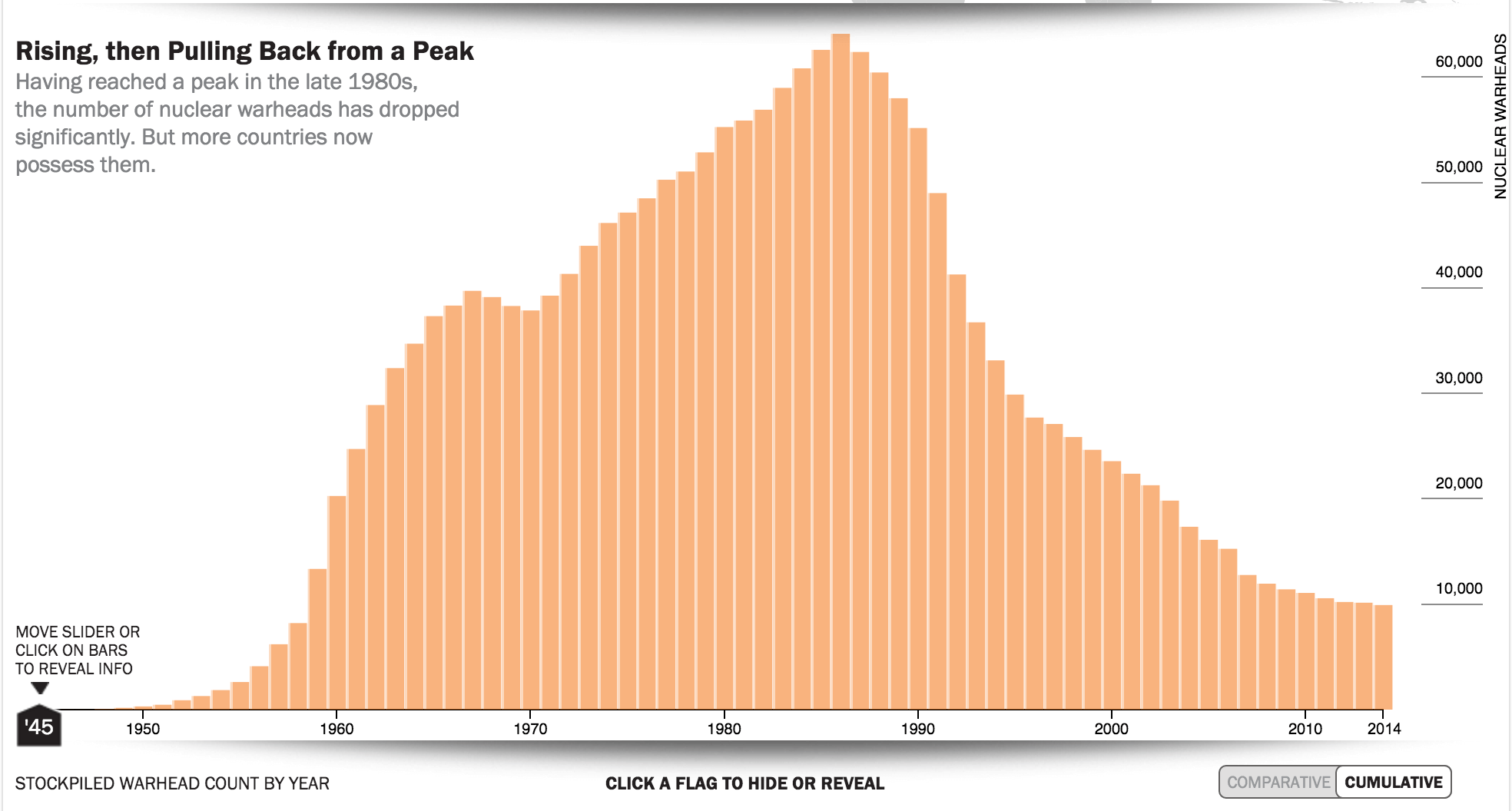 Rising, then Pulling Back from a Peak
Having reached a peak in the late 1980s, the number of nuclear warheads has dropped significantly. But more countries now possess them.

60,000
50,000
40,000
30,000
20,000
10,000
NUCLEAR WARHEADS

MOVE SLIDER OR CLICK ON BARS TO REVEAL INFO

'45
1950
1960
1970
1980
1990
2000
2010
2014

STOCKPILED WARHEAD COUNT BY YEAR
CLICK A FLAG TO HIDE OR REVEAL
COMPARATIVE
CUMULATIVE