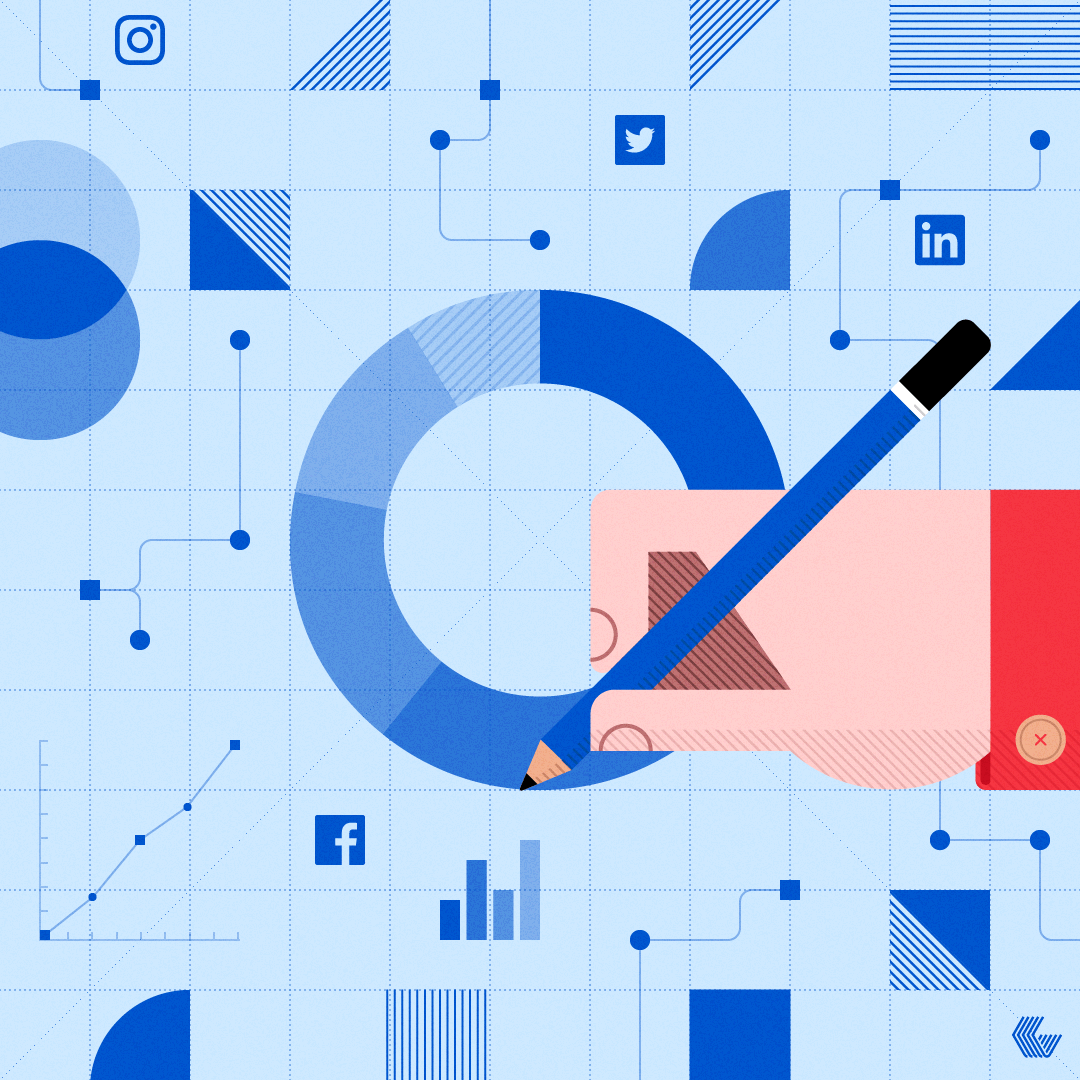 in

f