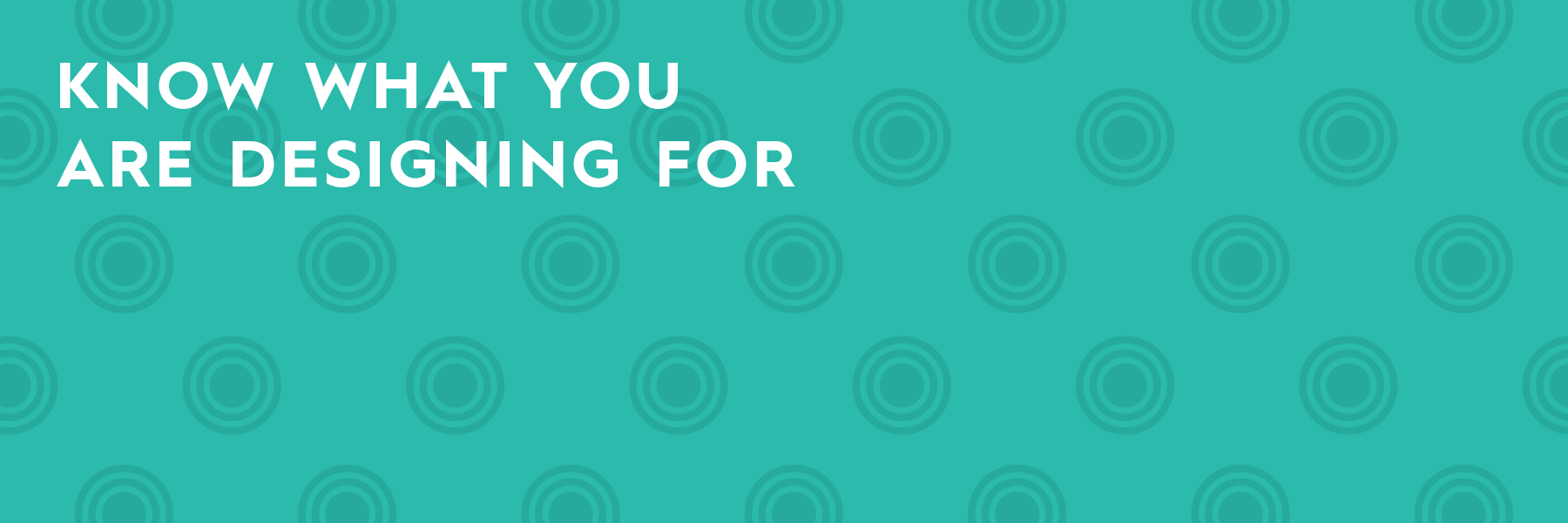 KNOW WHAT YOU
ARE DESIGNING FOR