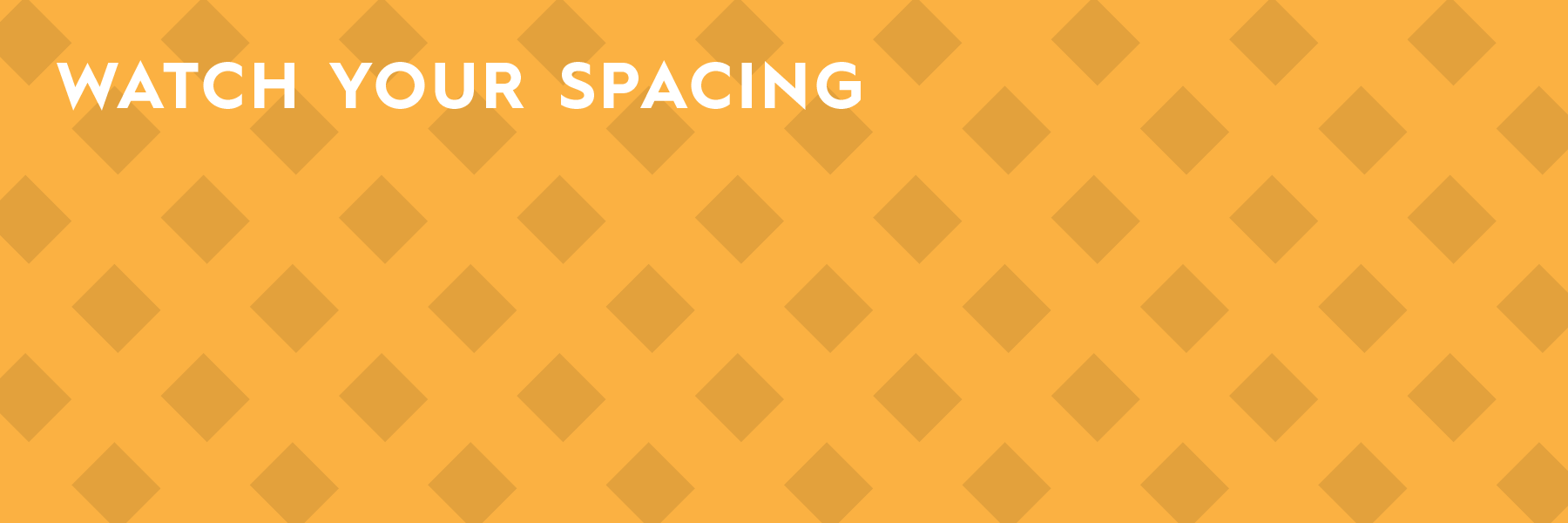 WATCH YOUR SPACING