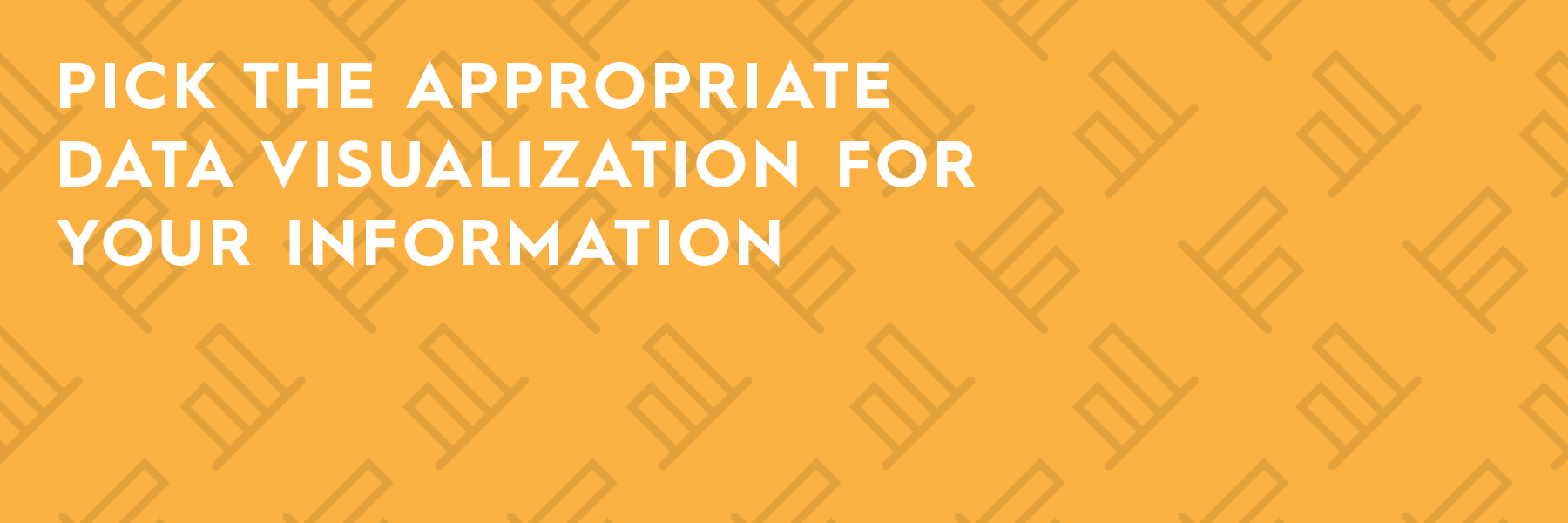 PICK THE APPROPRIATE DATA VISUALIZATION FOR YOUR INFORMATION