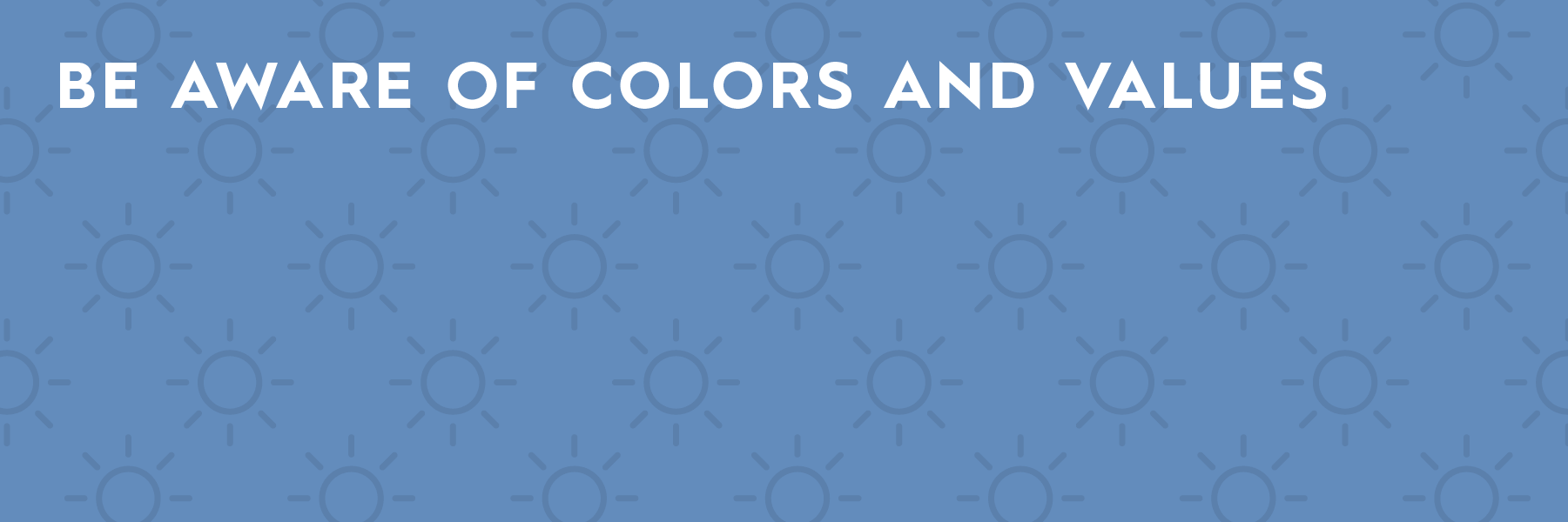 BE AWARE OF COLORS AND VALUES