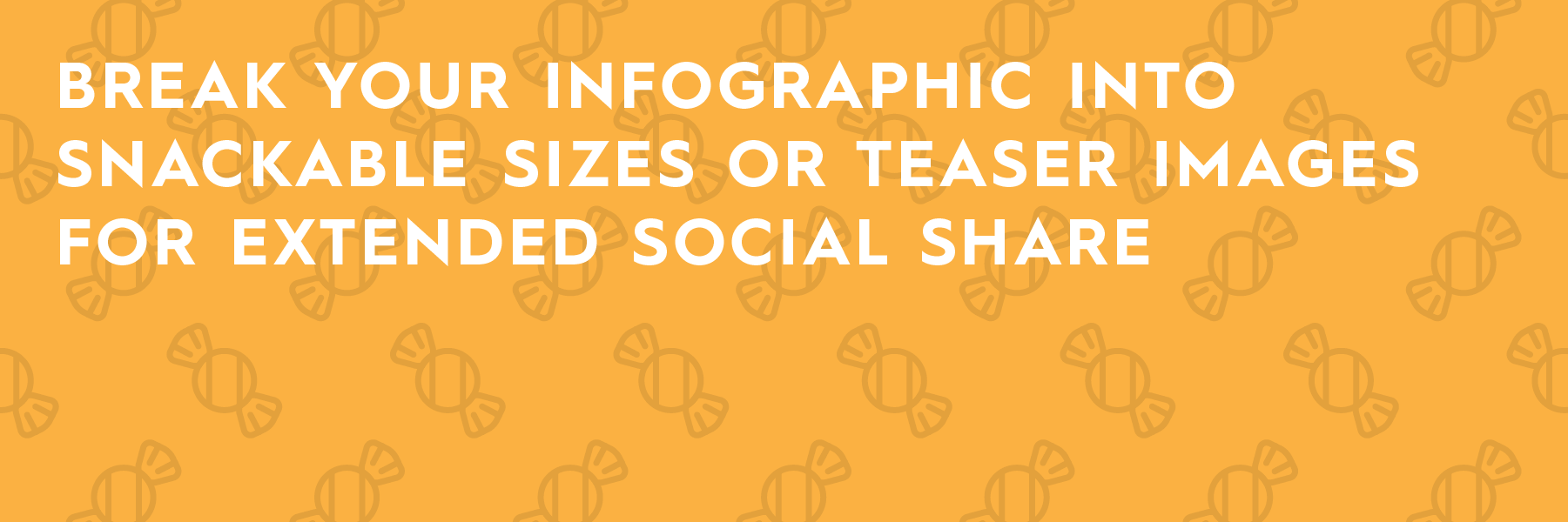 BREAK YOUR INFOGRAPHIC INTO SNACKABLE SIZES OR TEASER IMAGES FOR EXTENDED SOCIAL SHARE