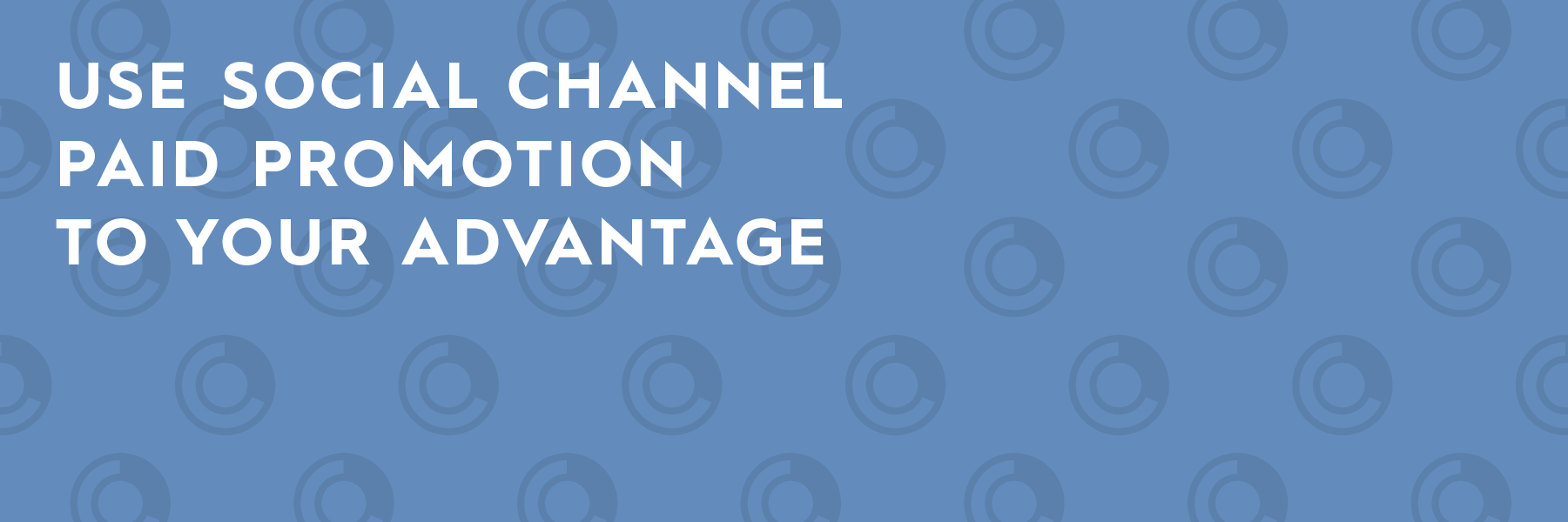 USE SOCIAL CHANNEL
PAID PROMOTION
TO YOUR ADVANTAGE