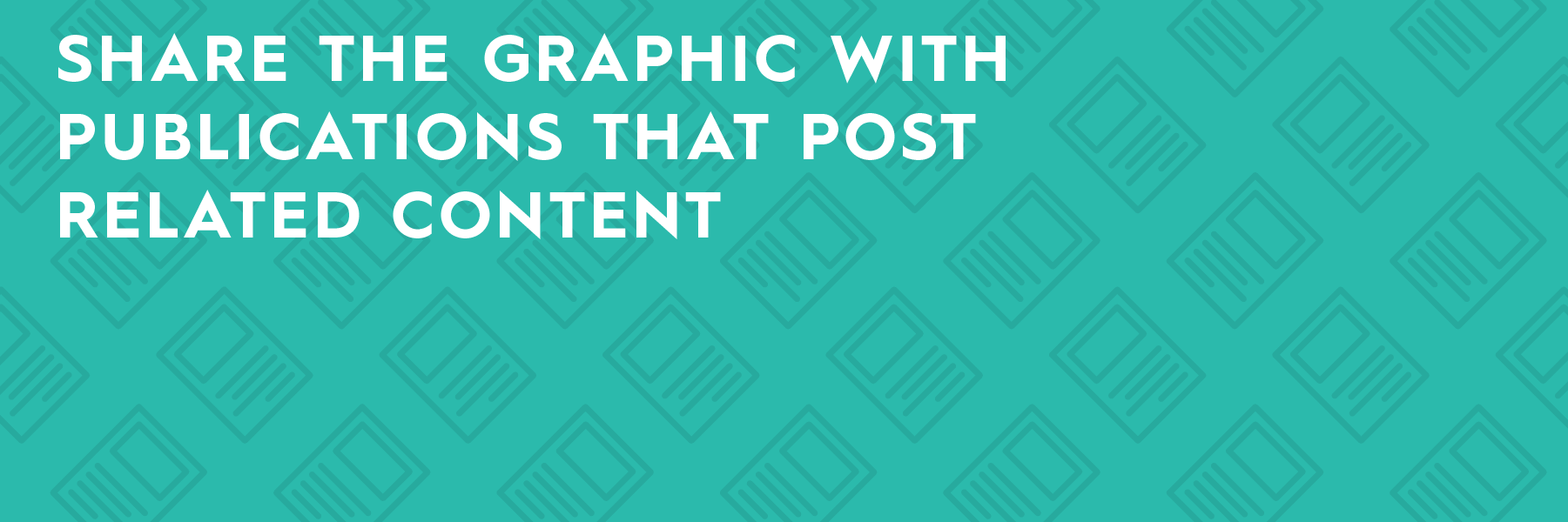 SHARE THE GRAPHIC WITH PUBLICATIONS THAT POST RELATED CONTENT