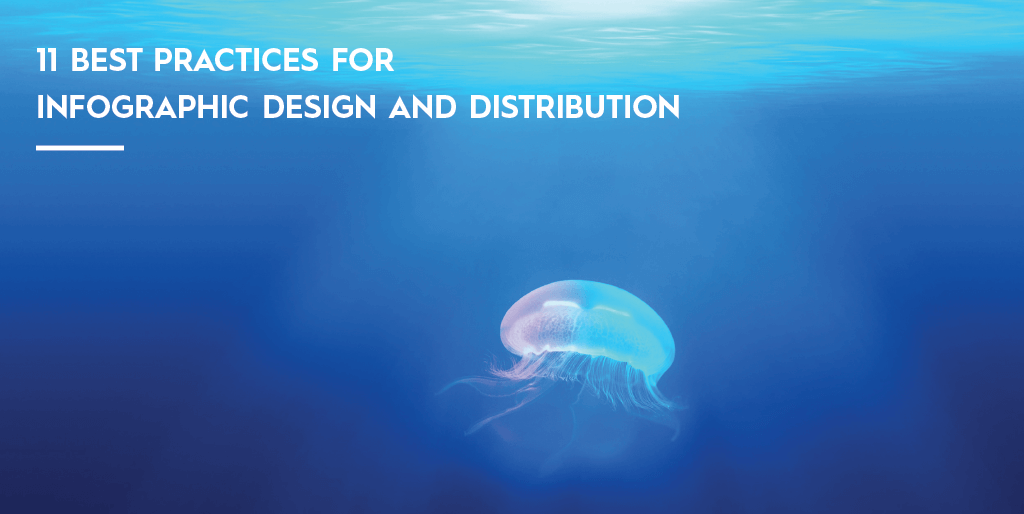 11 BEST PRACTICES FOR
INFOGRAPHIC DESIGN AND DISTRIBUTION