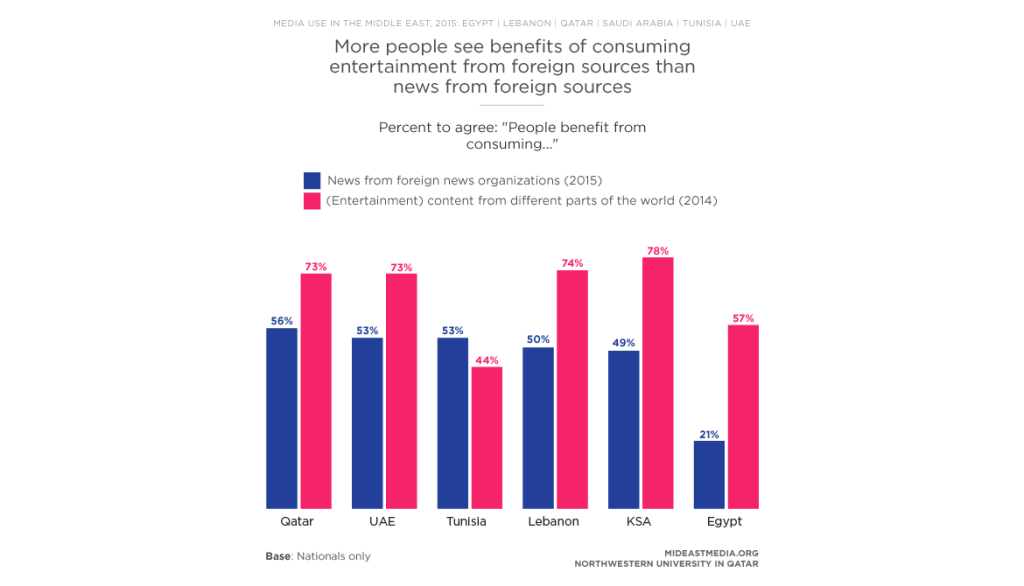 MEDIA USE IN THE MIDDLE EAST, 2015: EGYPT | LEBANON | QATAR | SAUDI ARABIA | TUNISIA | UAE

More people see benefits of consuming entertainment from foreign sources than news from foreign sources

Percent to agree: "People benefit from consuming..."

News from foreign news organizations (2015)
(Entertainment) content from different parts of the world (2014)

56%
73%
53%
73%
53%
44%
50%
74%
49%
78%
21%
57%

Qatar
UAE
Tunisia
Lebanon
KSA
Egypt

Base: Nationals only

MIDEASTMEDIA.ORG
NORTHWESTERN UNIVERSITY IN QATAR