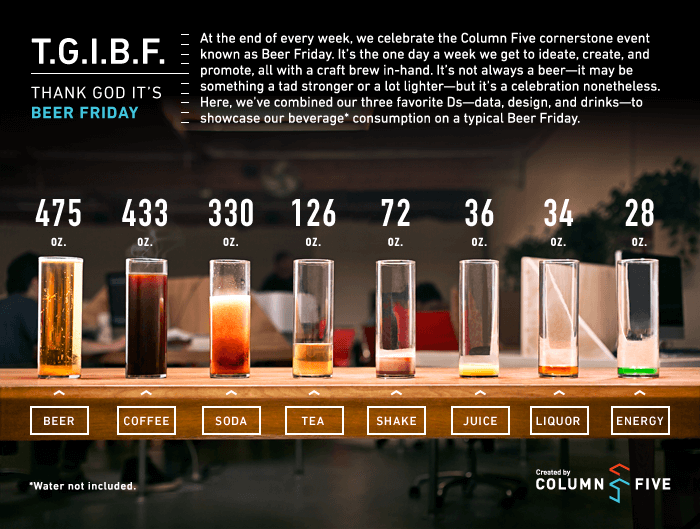 T.G.I.B.F.

THANK GOD IT'S BEER FRIDAY

At the end of every week, we celebrate the Column Five cornerstone event known as Beer Friday. It's the one day a week we get to ideate, create, and promote, all with a craft brew in-hand. It's not always a beer—it may be something a tad stronger or a lot lighter—but it's a celebration nonetheless. Here, we've combined our three favorite Ds—data, design, and drinks—to showcase our beverage* consumption on a typical Beer Friday.

475 OZ.
433 OZ.
330 OZ.
126 OZ.
72 OZ.
36 OZ.
34 OZ.
28 OZ.

BEER
COFFEE
SODA
TEA
SHAKE
JUICE
LIQUOR
ENERGY

*Water not included.

Created by COLUMN FIVE