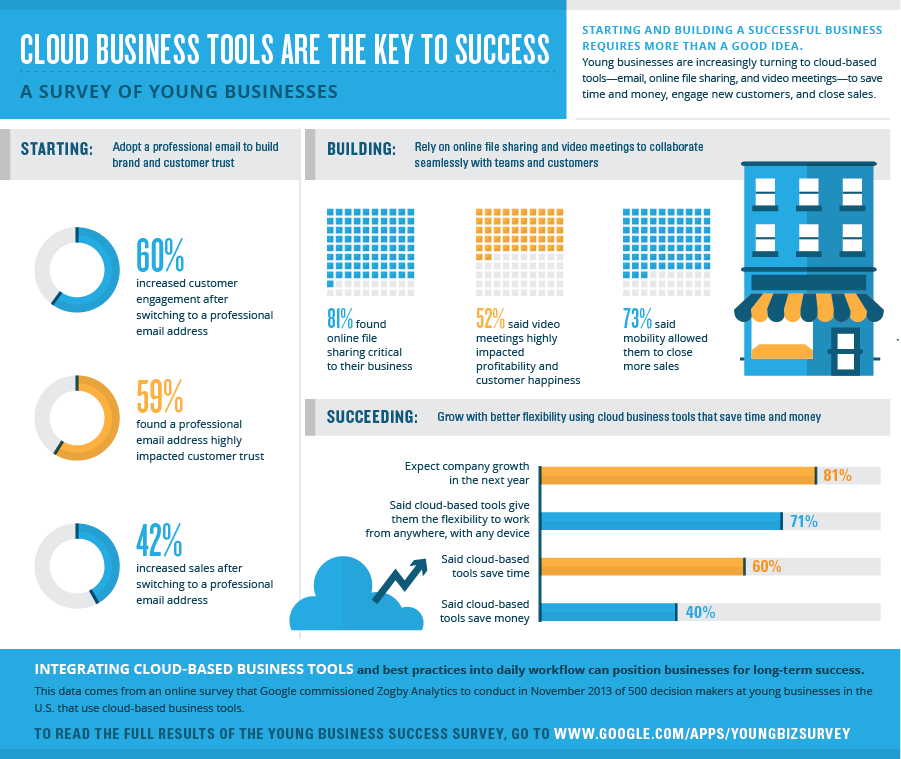 CLOUD BUSINESS TOOLS ARE THE KEY TO SUCCESS
A SURVEY OF YOUNG BUSINESSES

STARTING AND BUILDING A SUCCESSFUL BUSINESS REQUIRES MORE THAN A GOOD IDEA.
Young businesses are increasingly turning to cloud-based tools—email, online file sharing, and video meetings—to save time and money, engage new customers, and close sales.

STARTING: Adopt a professional email to build brand and customer trust

60% increased customer engagement after switching to a professional email address

59% found a professional email address highly impacted customer trust

42% increased sales after switching to a professional email address

BUILDING: Rely on online file sharing and video meetings to collaborate seamlessly with teams and customers

81% found online file sharing critical to their business

52% said video meetings highly impacted profitability and customer happiness

73% said mobility allowed them to close more sales

SUCCEEDING: Grow with better flexibility using cloud business tools that save time and money

Expect company growth in the next year 81%

Said cloud-based tools give them the flexibility to work from anywhere, with any device 71%

Said cloud-based tools save time 60%

Said cloud-based tools save money 40%

INTEGRATING CLOUD-BASED BUSINESS TOOLS and best practices into daily workflow can position businesses for long-term success.
This data comes from an online survey that Google commissioned Zogby Analytics to conduct in November 2013 of 500 decision makers at young businesses in the U.S. that use cloud-based business tools.
TO READ THE FULL RESULTS OF THE YOUNG BUSINESS SUCCESS SURVEY, GO TO WWW.GOOGLE.COM/APPS/YOUNGBIZSURVEY