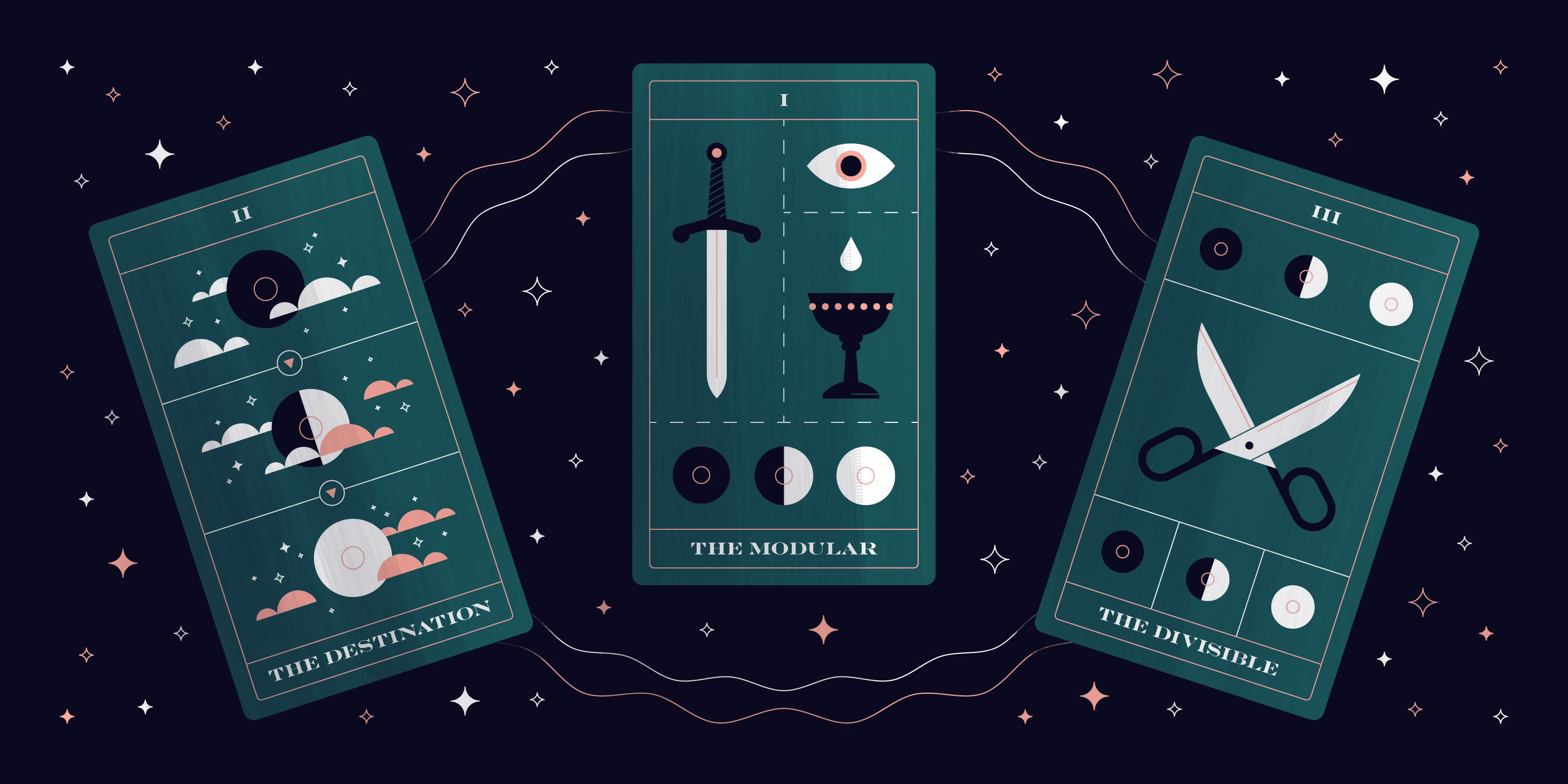 II

THE DESTINATION

I

THE MODULAR

III

THE DIVISIBLE