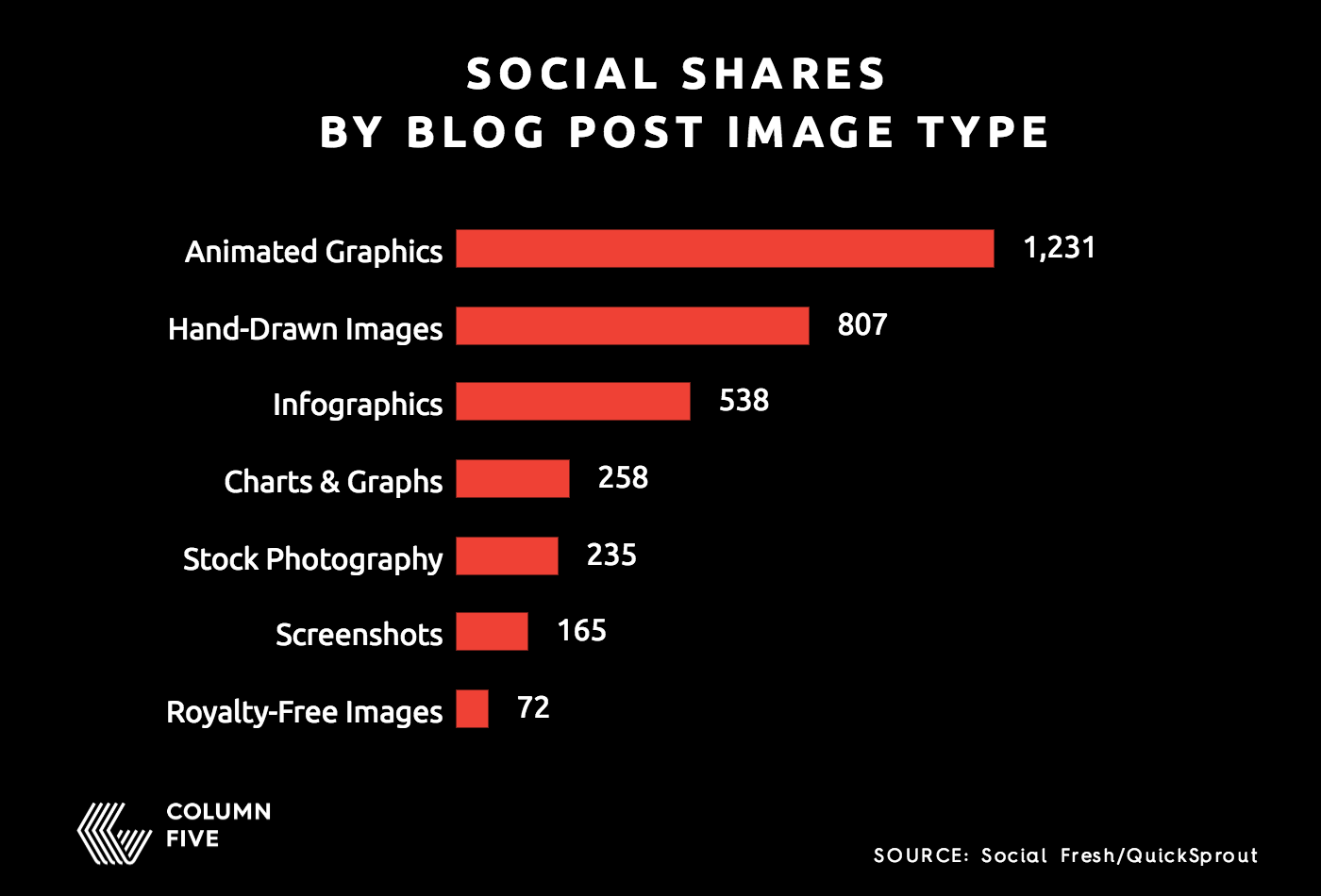 SOCIAL SHARES
BY BLOG POST IMAGE TYPE

Animated Graphics 1,231
Hand-Drawn Images 807
Infographics 538
Charts & Graphs 258
Stock Photography 235
Screenshots 165
Royalty-Free Images 72

COLUMN FIVE

SOURCE: Social Fresh/QuickSprout