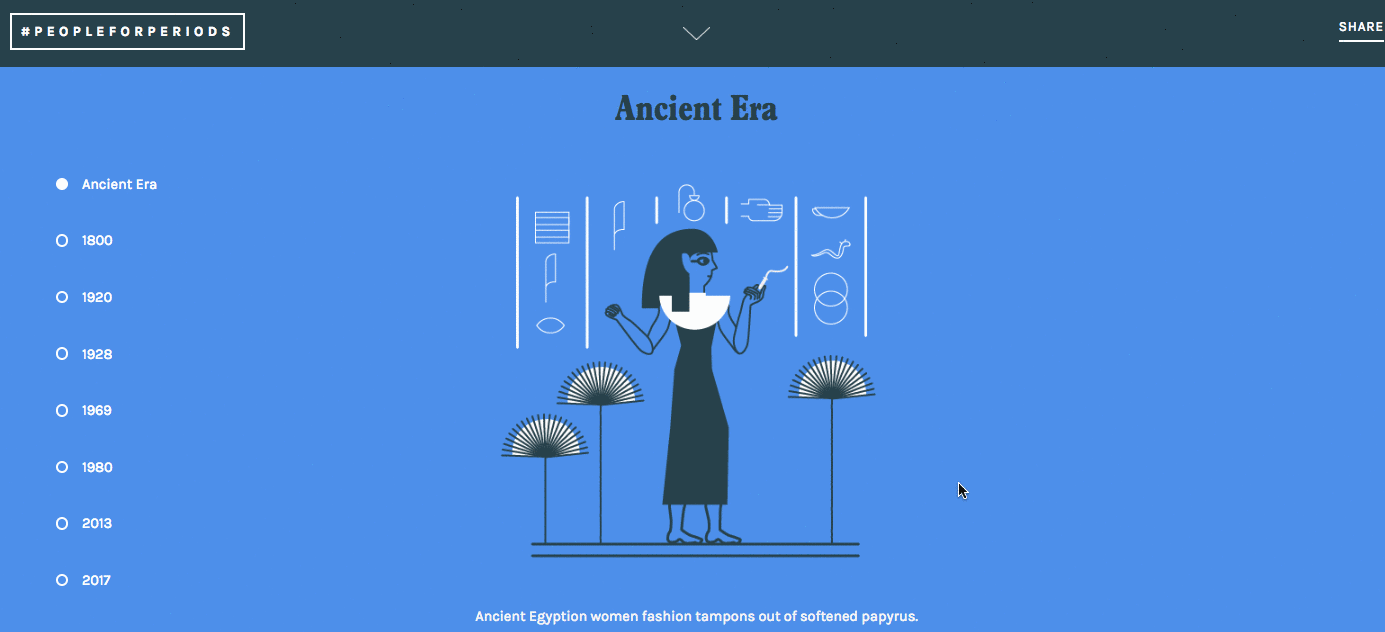 #PEOPLEFORPERIODS

SHARE

Ancient Era

Ancient Era
1800
1920
1928
1969
1980
2013
2017

Ancient Egyption women fashion tampons out of softened papyrus.