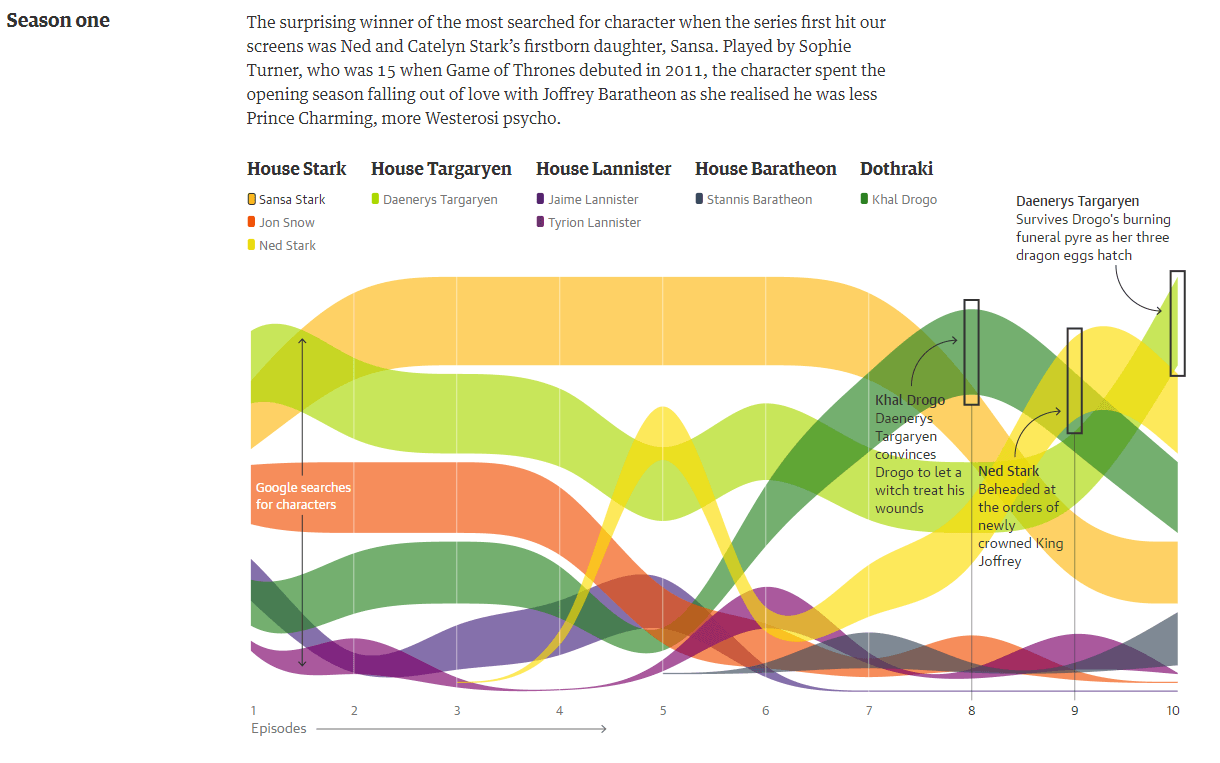 Season one

The surprising winner of the most searched for character when the series first hit our screens was Ned and Catelyn Stark's firstborn daughter, Sansa. Played by Sophie Turner, who was 15 when Game of Thrones debuted in 2011, the character spent the opening season falling out of love with Joffrey Baratheon as she realised he was less Prince Charming, more Westerosi psycho.

House Stark
Sansa Stark
Jon Snow
Ned Stark

House Targaryen
Daenerys Targaryen

House Lannister
Jaime Lannister
Tyrion Lannister

House Baratheon
Stannis Baratheon

Dothraki
Khal Drogo

Daenerys Targaryen
Survives Drogo's burning funeral pyre as her three dragon eggs hatch

Google searches for characters

Khal Drogo
Daenerys Targaryen convinces Drogo to let a witch treat his wounds

Ned Stark
Beheaded at the orders of newly crowned King Joffrey

1 2 3 4 5 6 7 8 9 10
Episodes