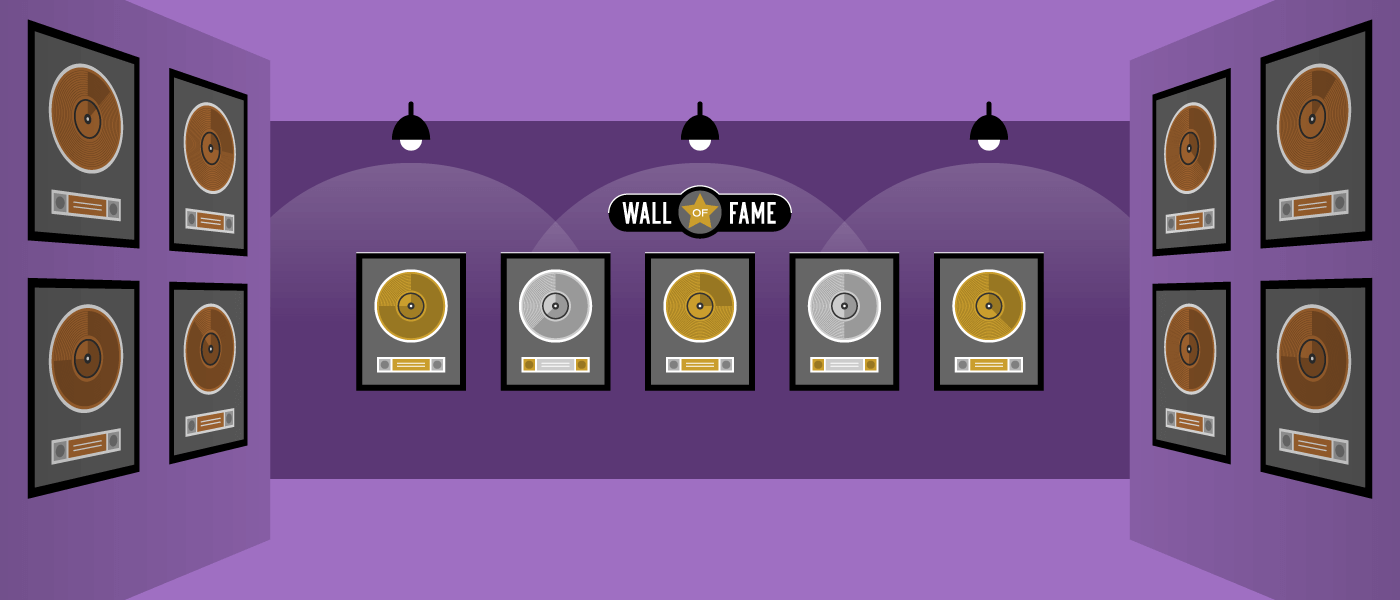 WALL OF FAME