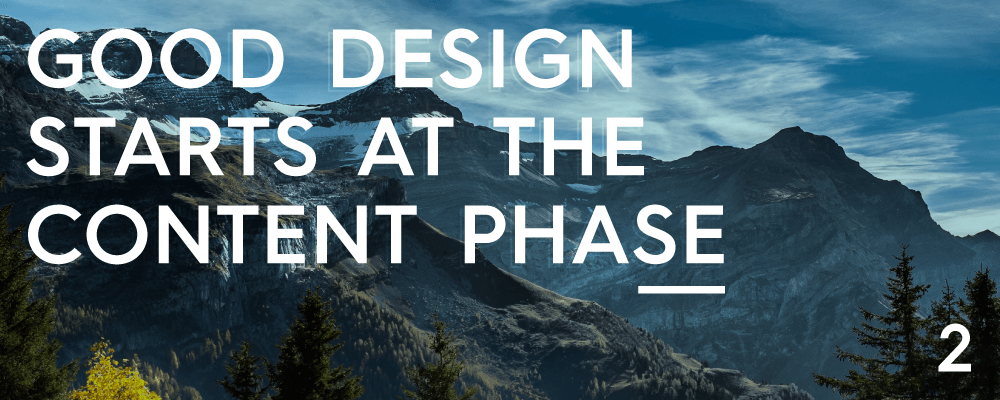 GOOD DESIGN STARTS AT THE CONTENT PHASE

2