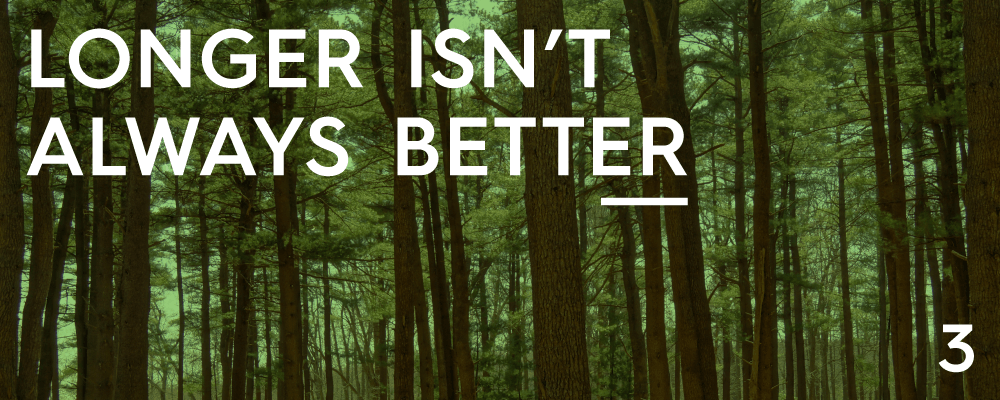 LONGER ISN'T ALWAYS BETTER

3