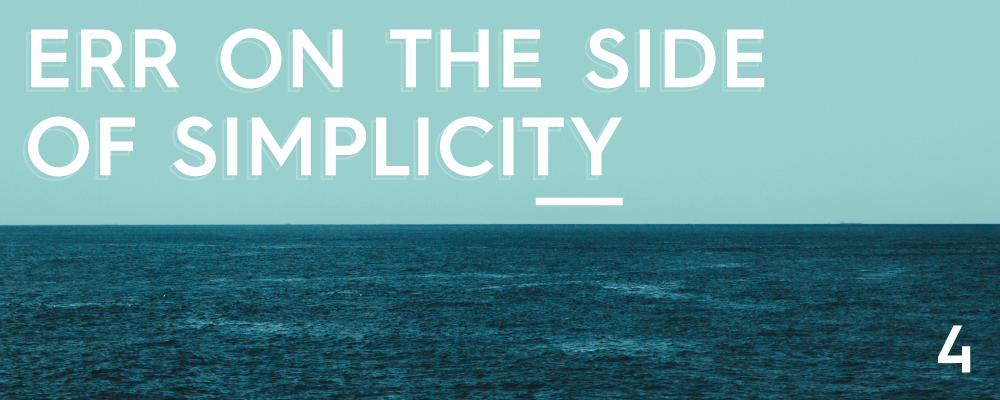 ERR ON THE SIDE OF SIMPLICITY

4