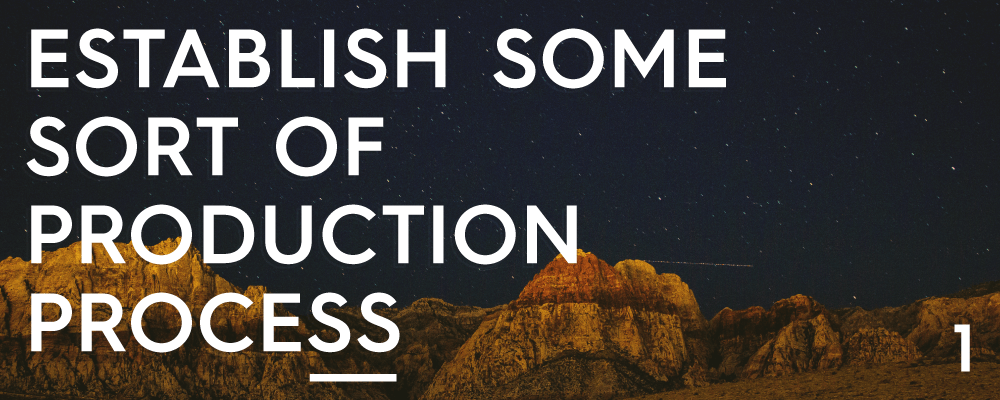 ESTABLISH SOME SORT OF PRODUCTION PROCESS

1