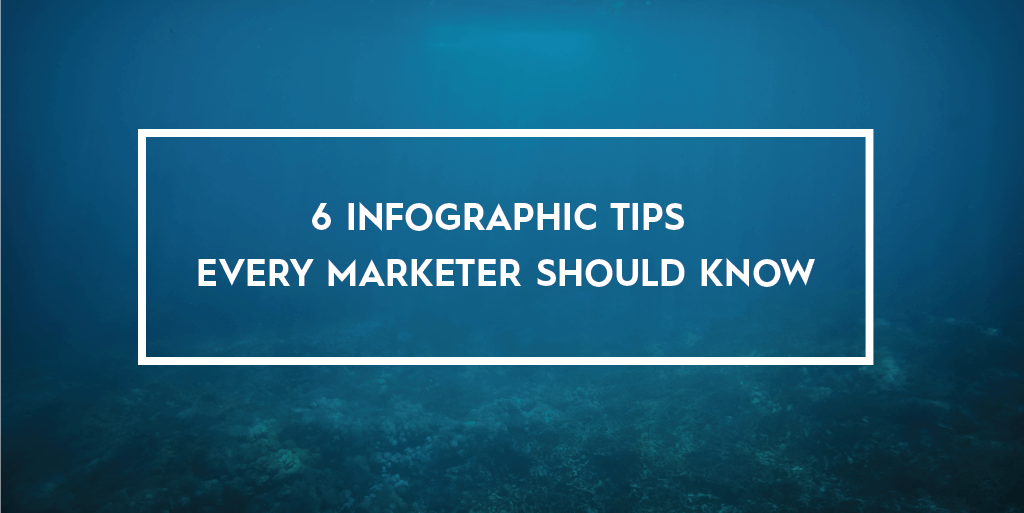 6 INFOGRAPHIC TIPS
EVERY MARKETER SHOULD KNOW