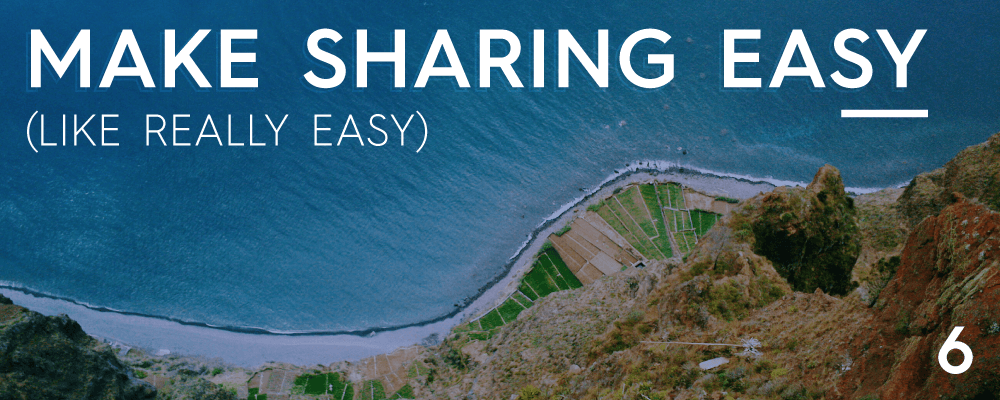 MAKE SHARING EASY
(LIKE REALLY EASY)

6