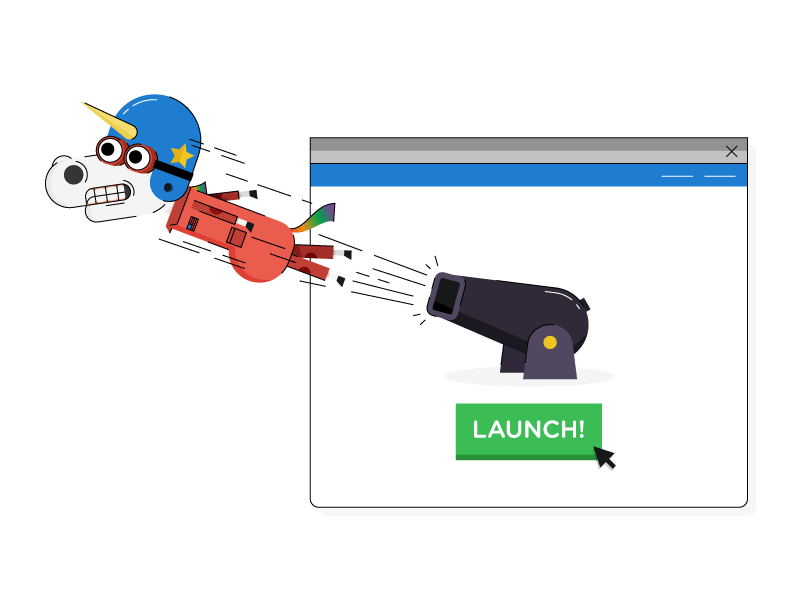 LAUNCH!